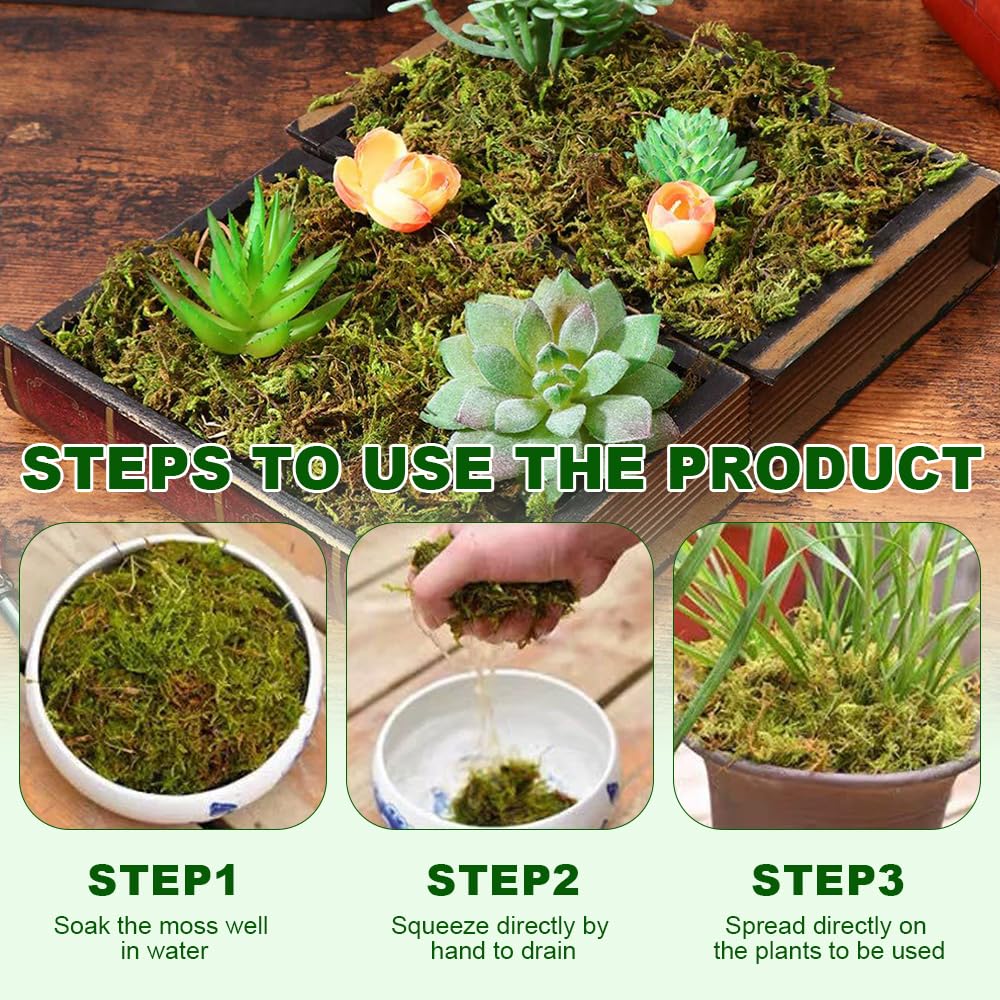 STEPS TO USE THE PRODUCT

STEP1
Soak the moss well in water

STEP2
Squeeze directly by hand to drain

STEP3
Spread directly on the plants to be used