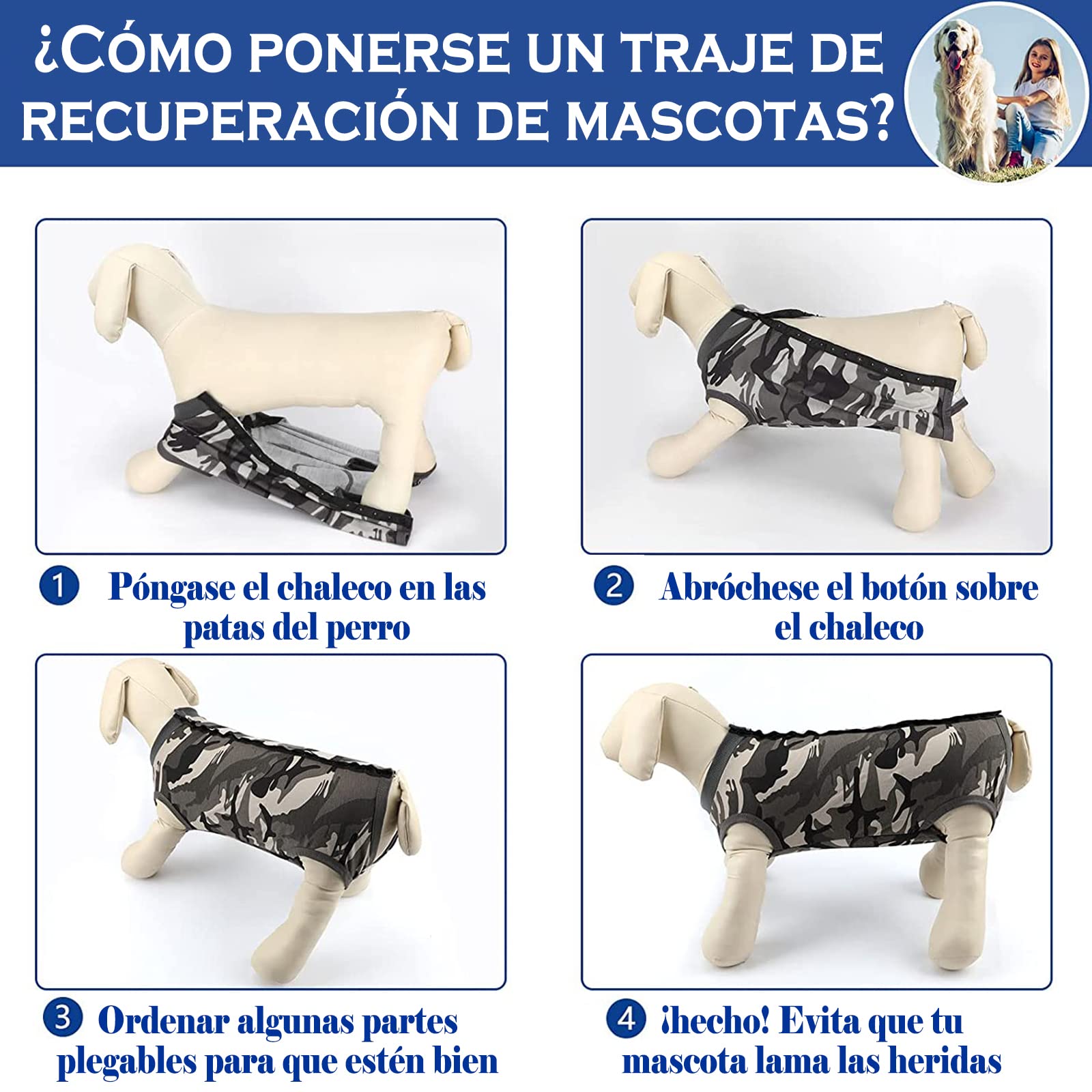 ¿CÓMO PONERSE UN TRAJE DE RECUPERACIÓN DE MASCOTAS?

1 Póngase el chaleco en las patas del perro

2 Abróchese el botón sobre el chaleco

3 Ordenar algunas partes plegables para que estén bien

4 ¡hecho! Evita que tu mascota lama las heridas