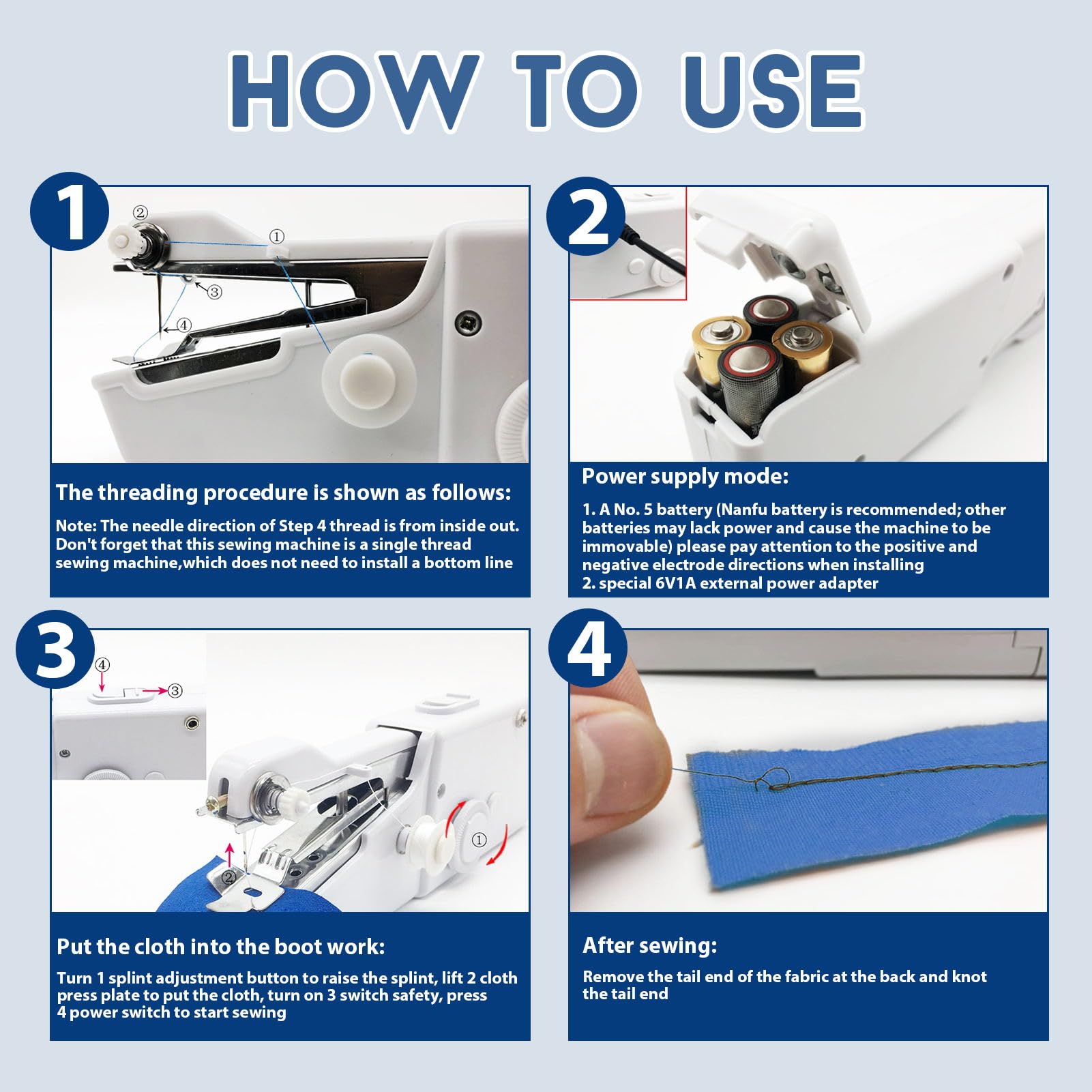 HOW TO USE

1

②
①
③
④

The threading procedure is shown as follows:

Note: The needle direction of Step 4 thread is from inside out. Don't forget that this sewing machine is a single thread sewing machine,which does not need to install a bottom line

2

Power supply mode:

1. A No. 5 battery (Nanfu battery is recommended; other batteries may lack power and cause the machine to be immovable) please pay attention to the positive and negative electrode directions when installing
2. special 6V1A external power adapter

3

④
③
①
②

Put the cloth into the boot work:

Turn 1 splint adjustment button to raise the splint, lift 2 cloth press plate to put the cloth, turn on 3 switch safety, press 4 power switch to start sewing

4

After sewing:

Remove the tail end of the fabric at the back and knot the tail end