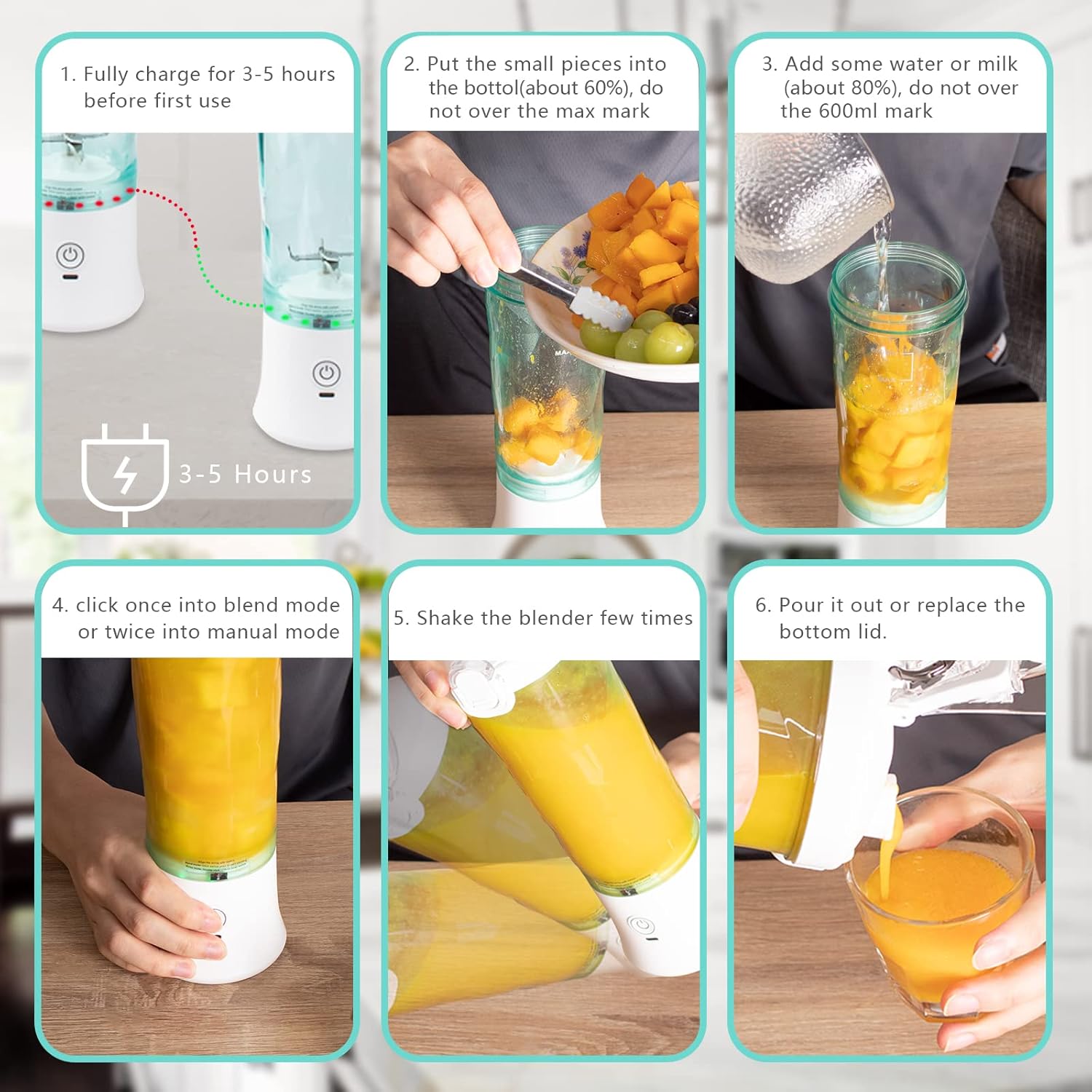 1. Fully charge for 3-5 hours before first use

3-5 Hours

2. Put the small pieces into the bottol(about 60%), do not over the max mark

3. Add some water or milk (about 80%), do not over the 600ml mark

4. click once into blend mode or twice into manual mode

5. Shake the blender few times

6. Pour it out or replace the bottom lid.