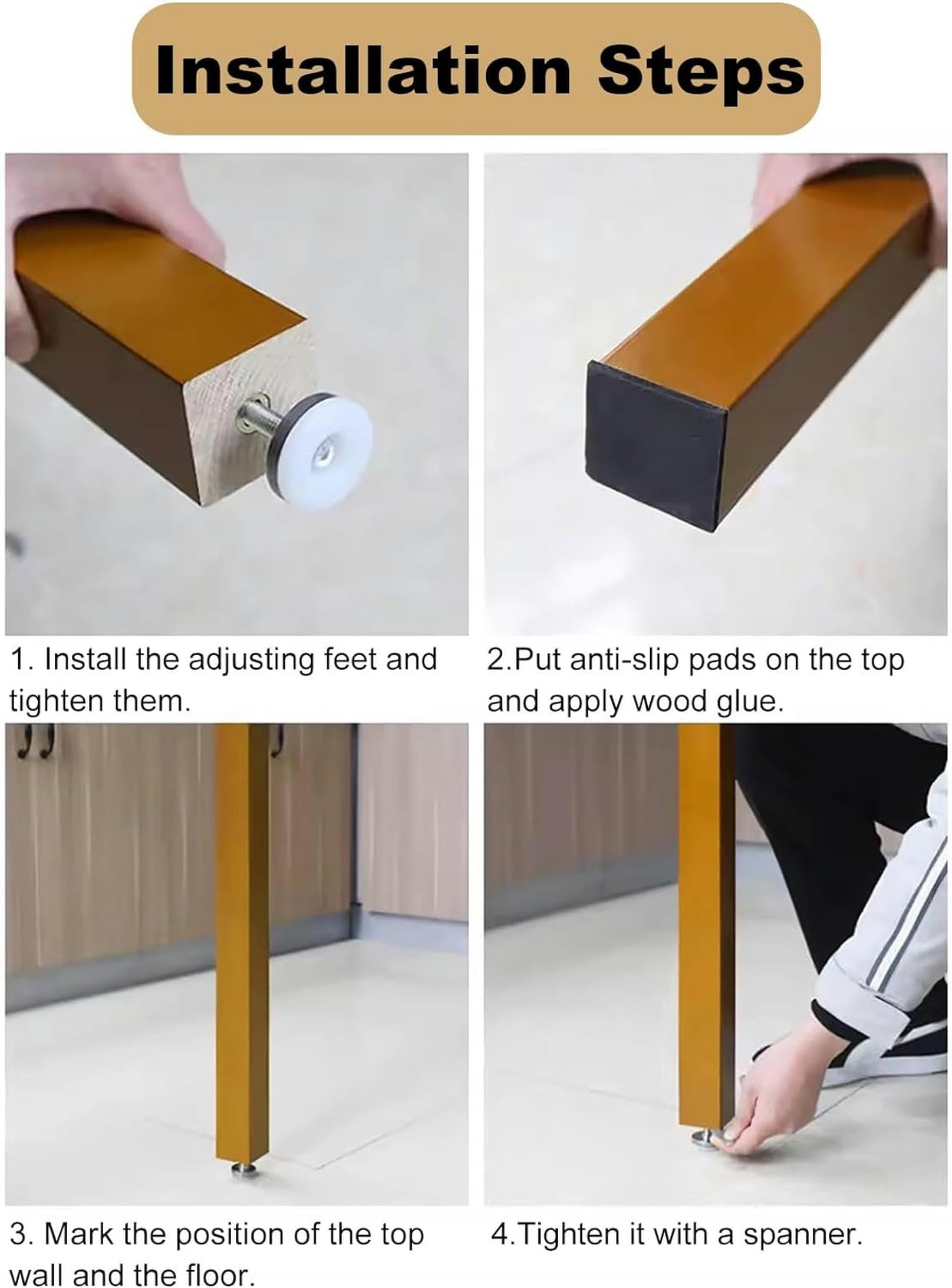 Installation Steps

1. Install the adjusting feet and tighten them.

2.Put anti-slip pads on the top and apply wood glue.

3. Mark the position of the top wall and the floor.

4.Tighten it with a spanner.