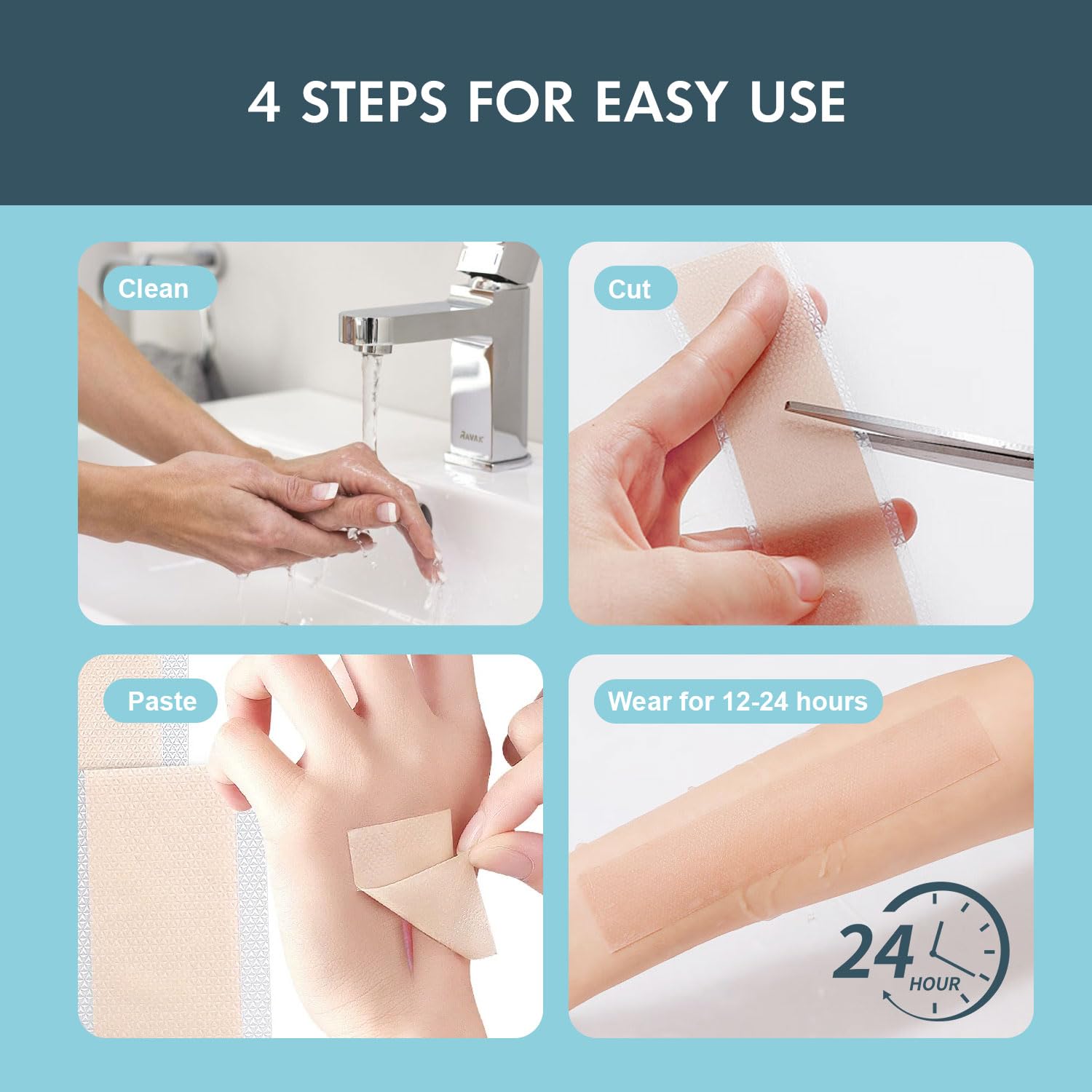 4 STEPS FOR EASY USE

Clean

RAVAK

Cut

Paste

Wear for 12-24 hours

24
HOUR