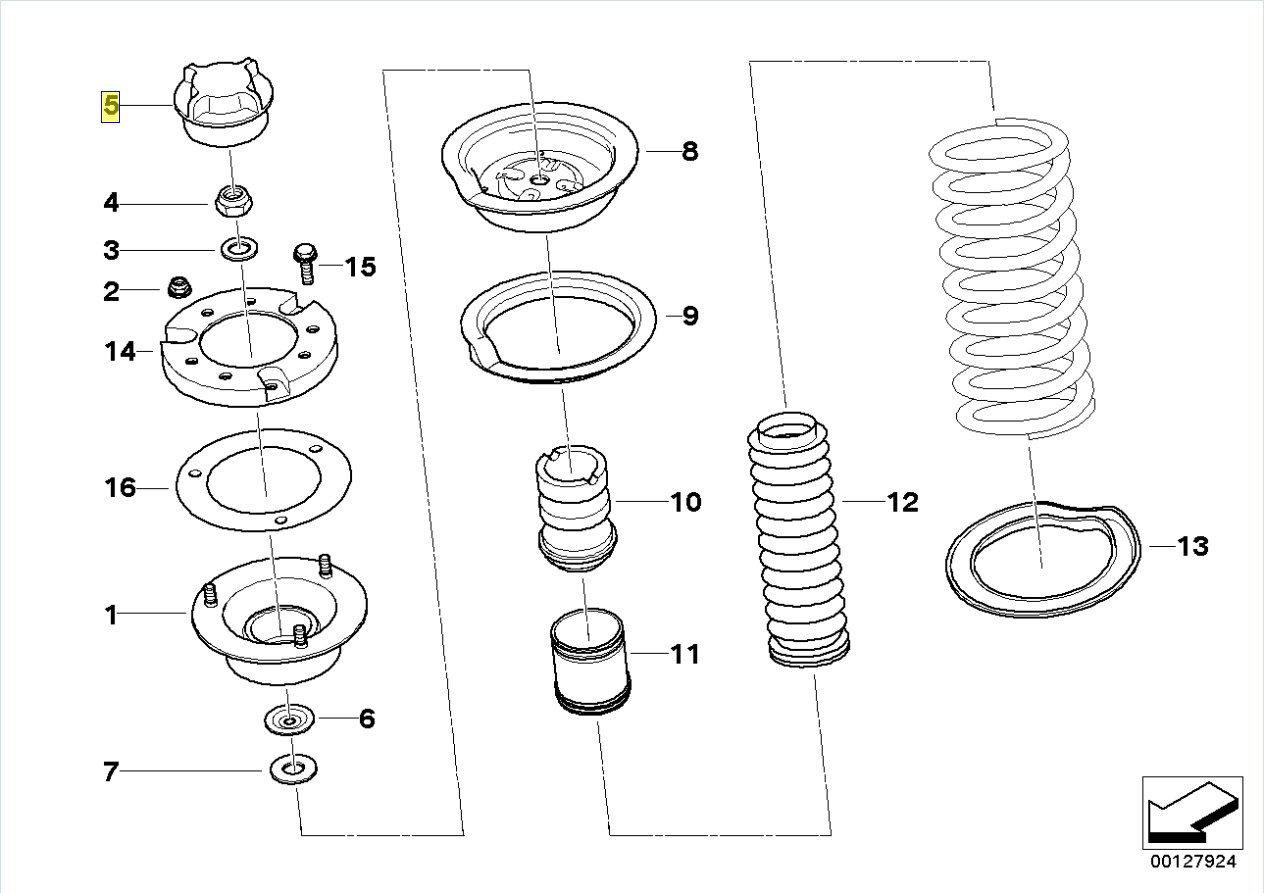 5
4
3
15
2
14
16
1
6
7
8
9
10
11
12
13
00127924