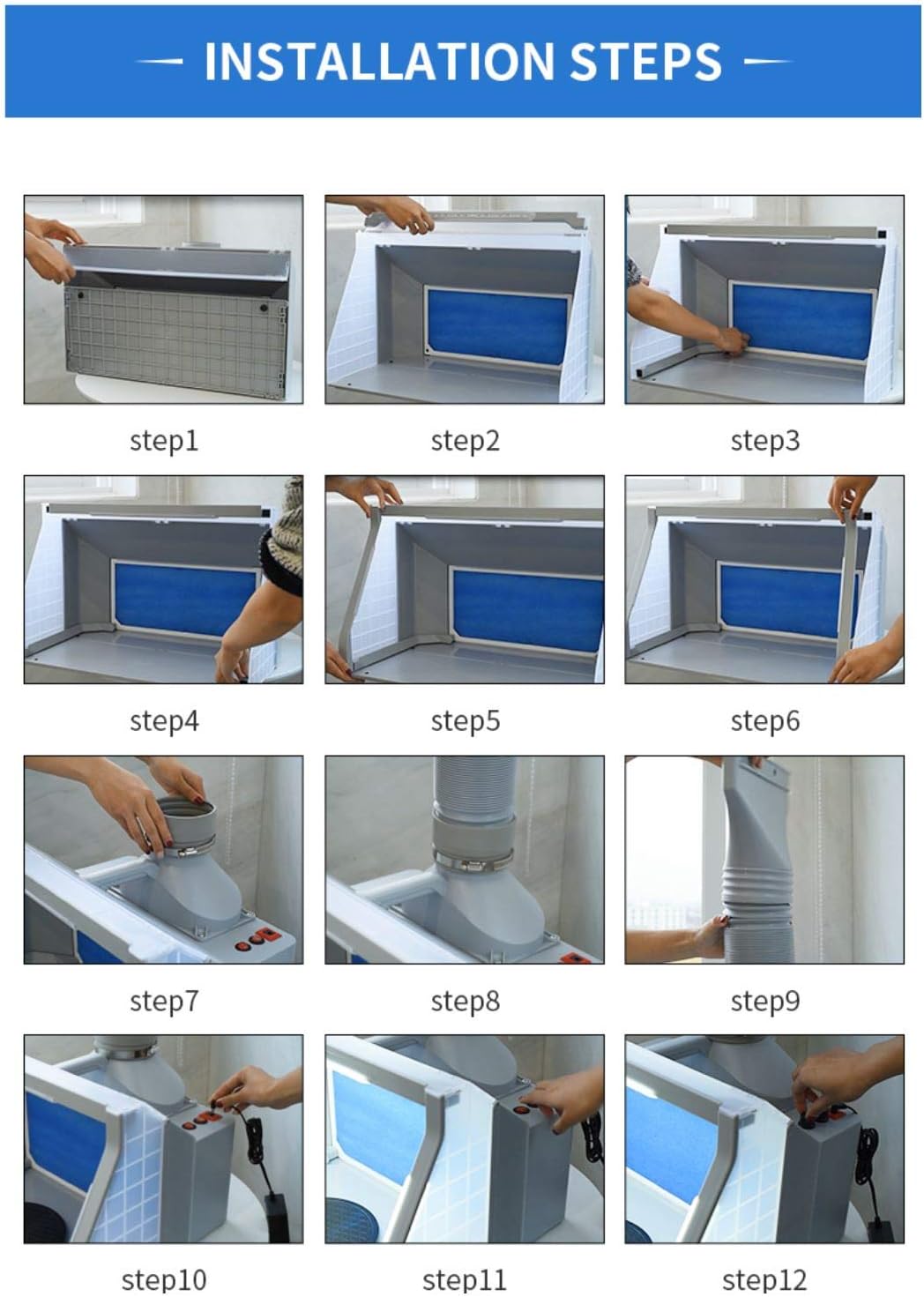 INSTALLATION STEPS

step1

step2

step3

step4

step5

step6

step7

step8

step9

step10

step11

step12