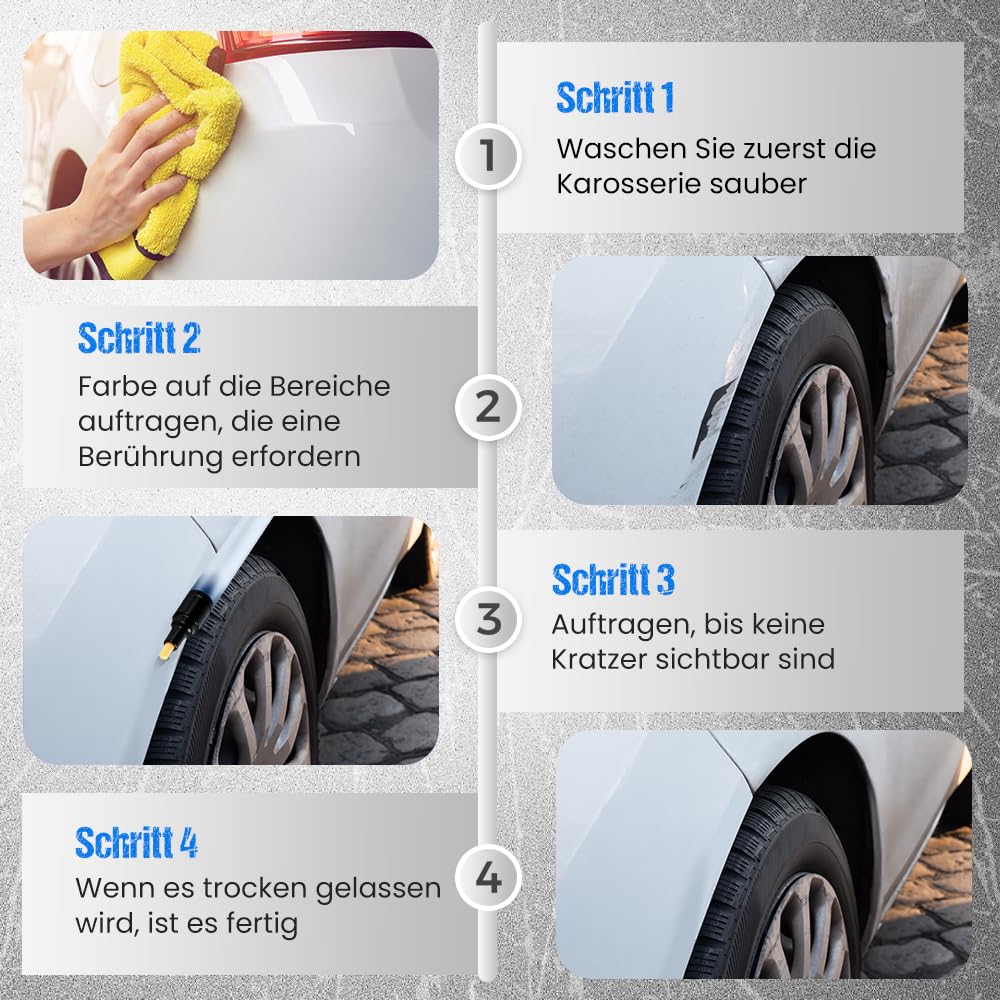 1

Schritt 1
Waschen Sie zuerst die Karosserie sauber

Schritt 2
Farbe auf die Bereiche auftragen, die eine Berührung erfordern

2

3

Schritt 3
Auftragen, bis keine Kratzer sichtbar sind

Schritt 4
Wenn es trocken gelassen wird, ist es fertig

4