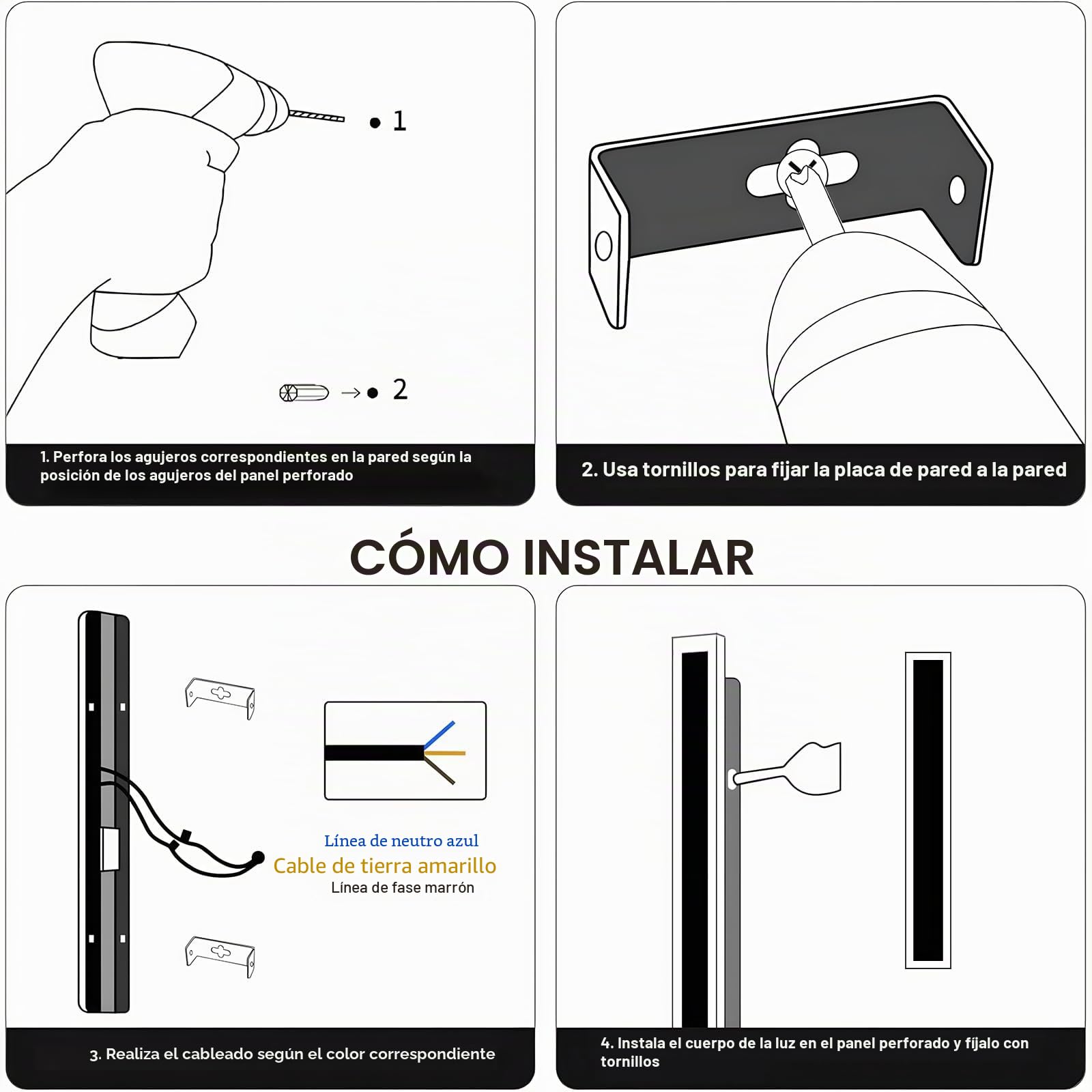 1

2

1. Perfora los agujeros correspondientes en la pared según la posición de los agujeros del panel perforado

2. Usa tornillos para fijar la placa de pared a la pared

CÓMO INSTALAR

Línea de neutro azul
Cable de tierra amarillo
Línea de fase marrón

3. Realiza el cableado según el color correspondiente

4. Instala el cuerpo de la luz en el panel perforado y fíjalo con tornillos