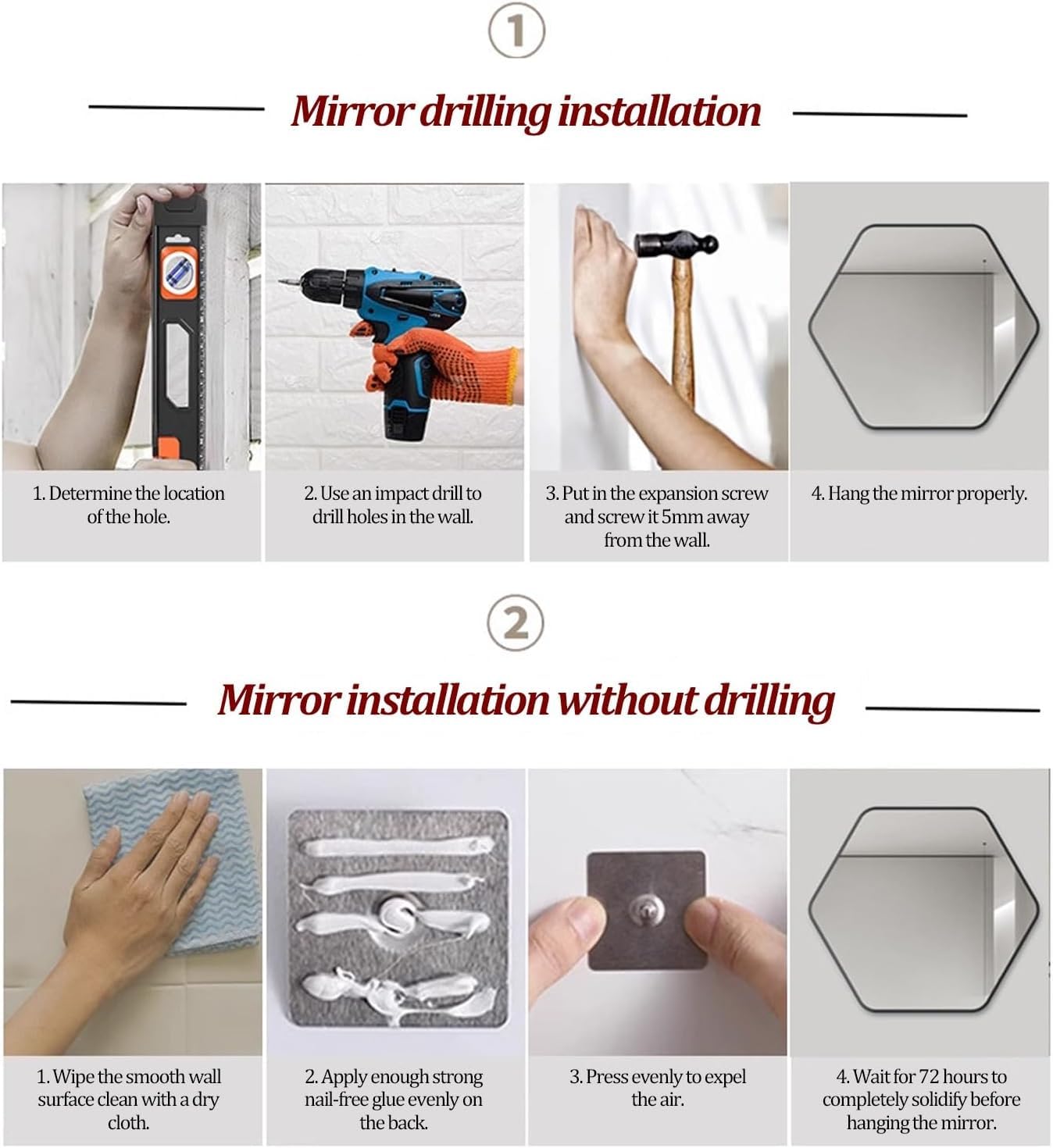 ①

Mirror drilling installation

1. Determine the location of the hole.

2. Use an impact drill to drill holes in the wall.

3. Put in the expansion screw and screw it 5mm away from the wall.

4. Hang the mirror properly.

②

Mirror installation without drilling

1. Wipe the smooth wall surface clean with a dry cloth.

2. Apply enough strong nail-free glue evenly on the back.

3. Press evenly to expel the air.

4. Wait for 72 hours to completely solidify before hanging the mirror.