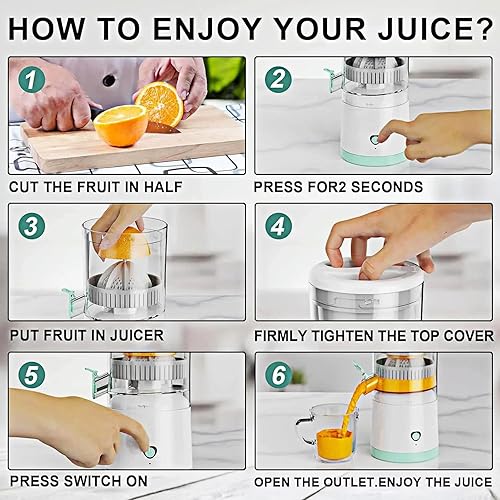 HOW TO ENJOY YOUR JUICE?

1
CUT THE FRUIT IN HALF

2
PRESS FOR2 SECONDS

3
PUT FRUIT IN JUICER

4
FIRMLY TIGHTEN THE TOP COVER

5
PRESS SWITCH ON

6
OPEN THE OUTLET.ENJOY THE JUICE