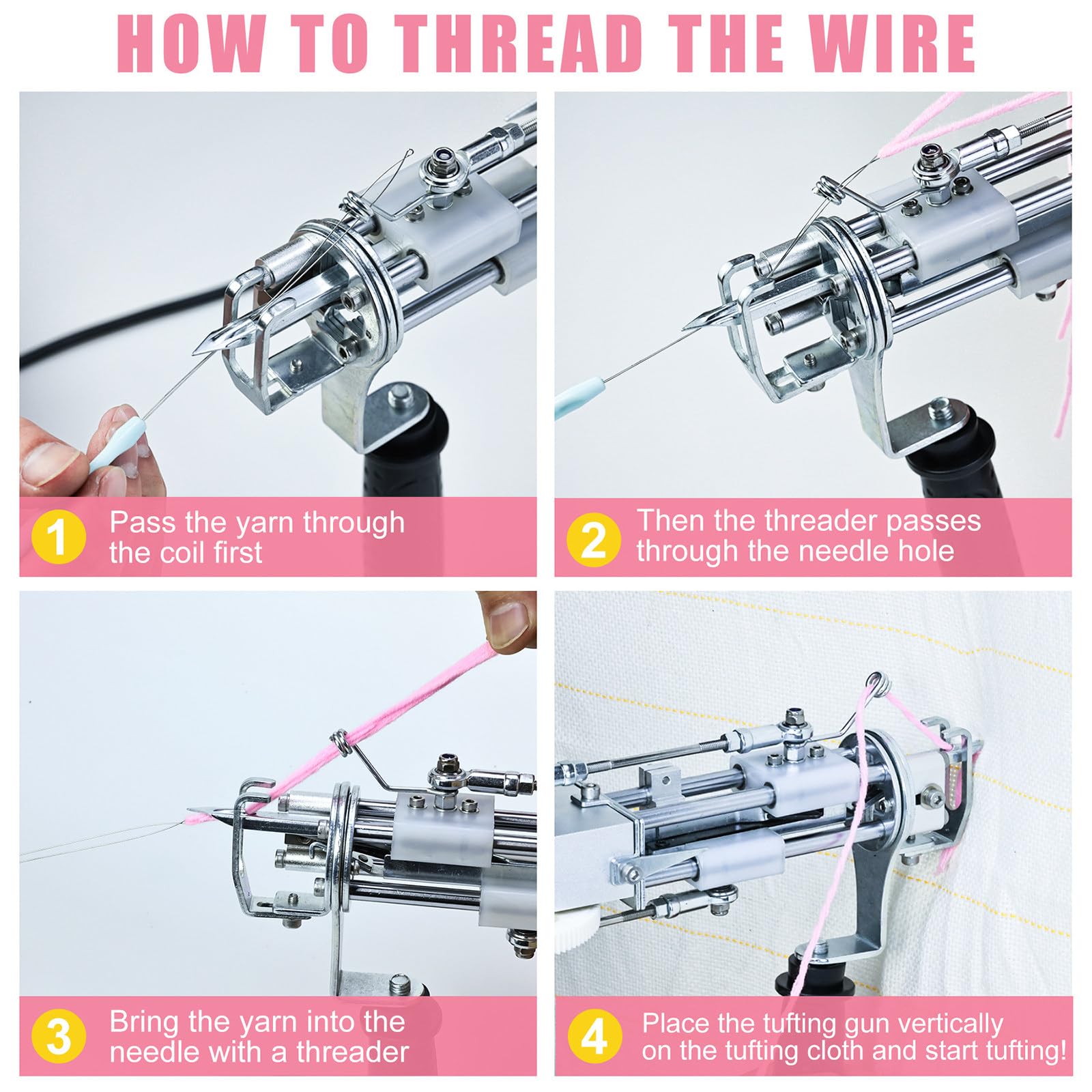 HOW TO THREAD THE WIRE

1 Pass the yarn through the coil first

2 Then the threader passes through the needle hole

3 Bring the yarn into the needle with a threader

4 Place the tufting gun vertically on the tufting cloth and start tufting!