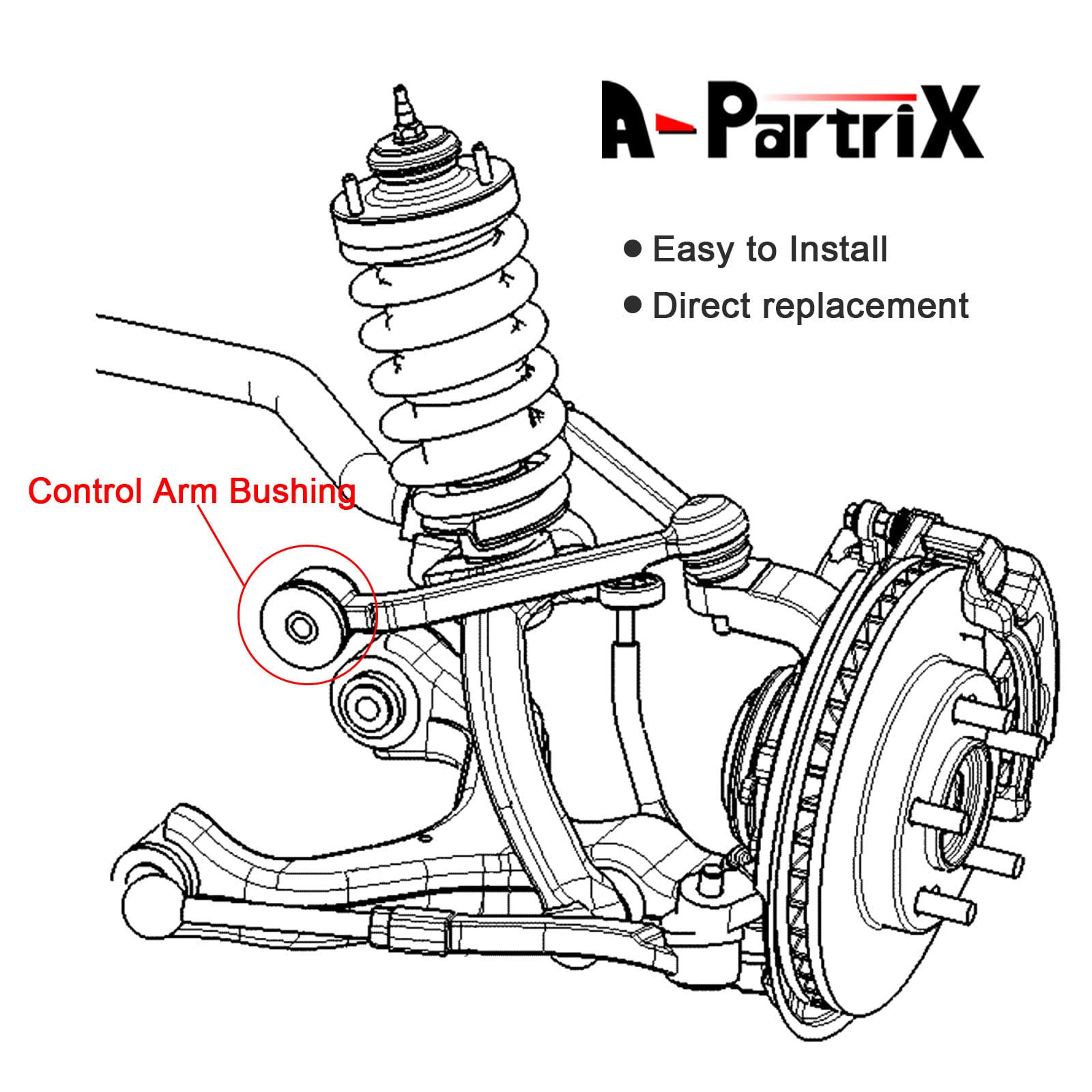 A-PartriX

● Easy to Install
● Direct replacement

Control Arm Bushing