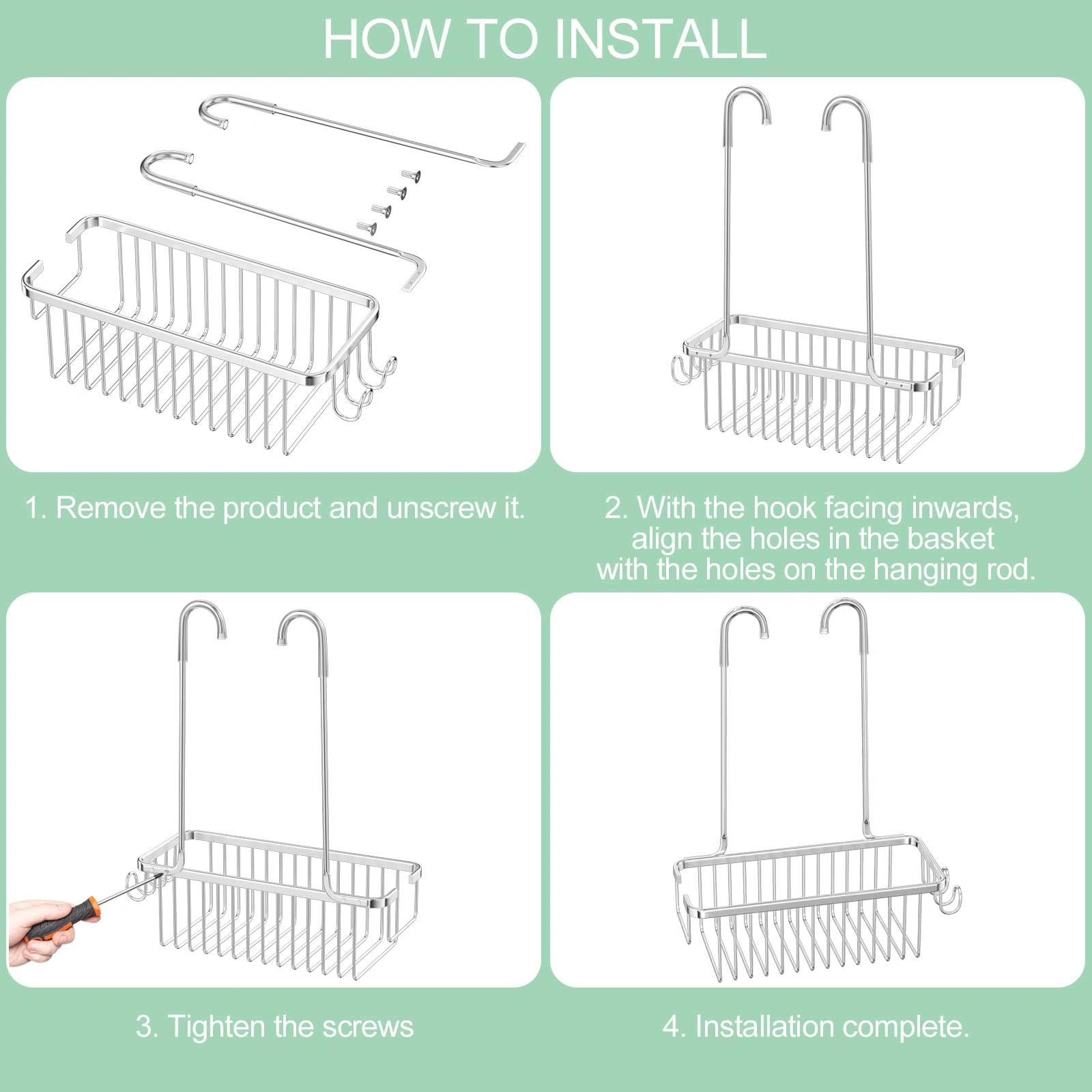 HOW TO INSTALL

1. Remove the product and unscrew it.

2. With the hook facing inwards, align the holes in the basket with the holes on the hanging rod.

3. Tighten the screws

4. Installation complete.