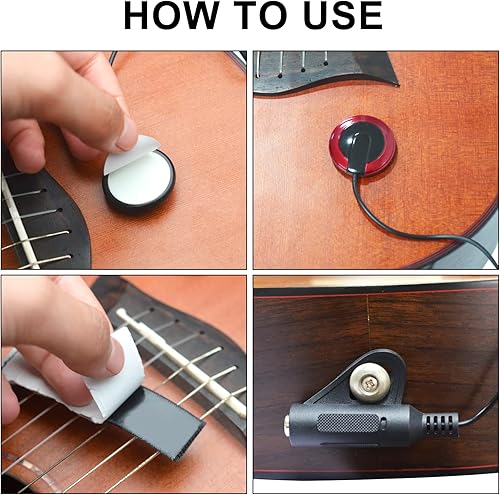 HOW TO USE