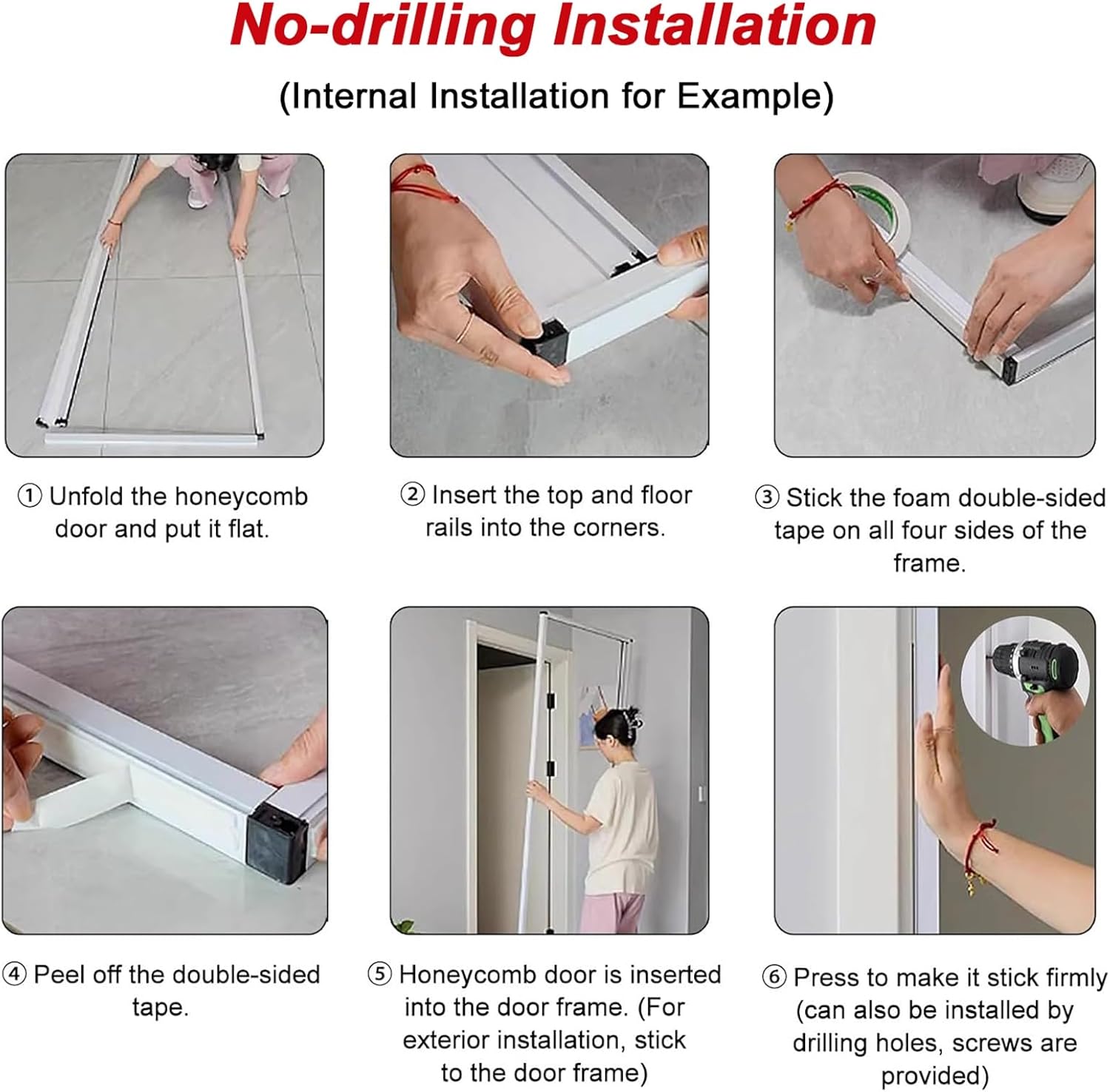 No-drilling Installation

(Internal Installation for Example)

① Unfold the honeycomb door and put it flat.

② Insert the top and floor rails into the corners.

③ Stick the foam double-sided tape on all four sides of the frame.

④ Peel off the double-sided tape.

⑤ Honeycomb door is inserted into the door frame. (For exterior installation, stick to the door frame)

⑥ Press to make it stick firmly (can also be installed by drilling holes, screws are provided)