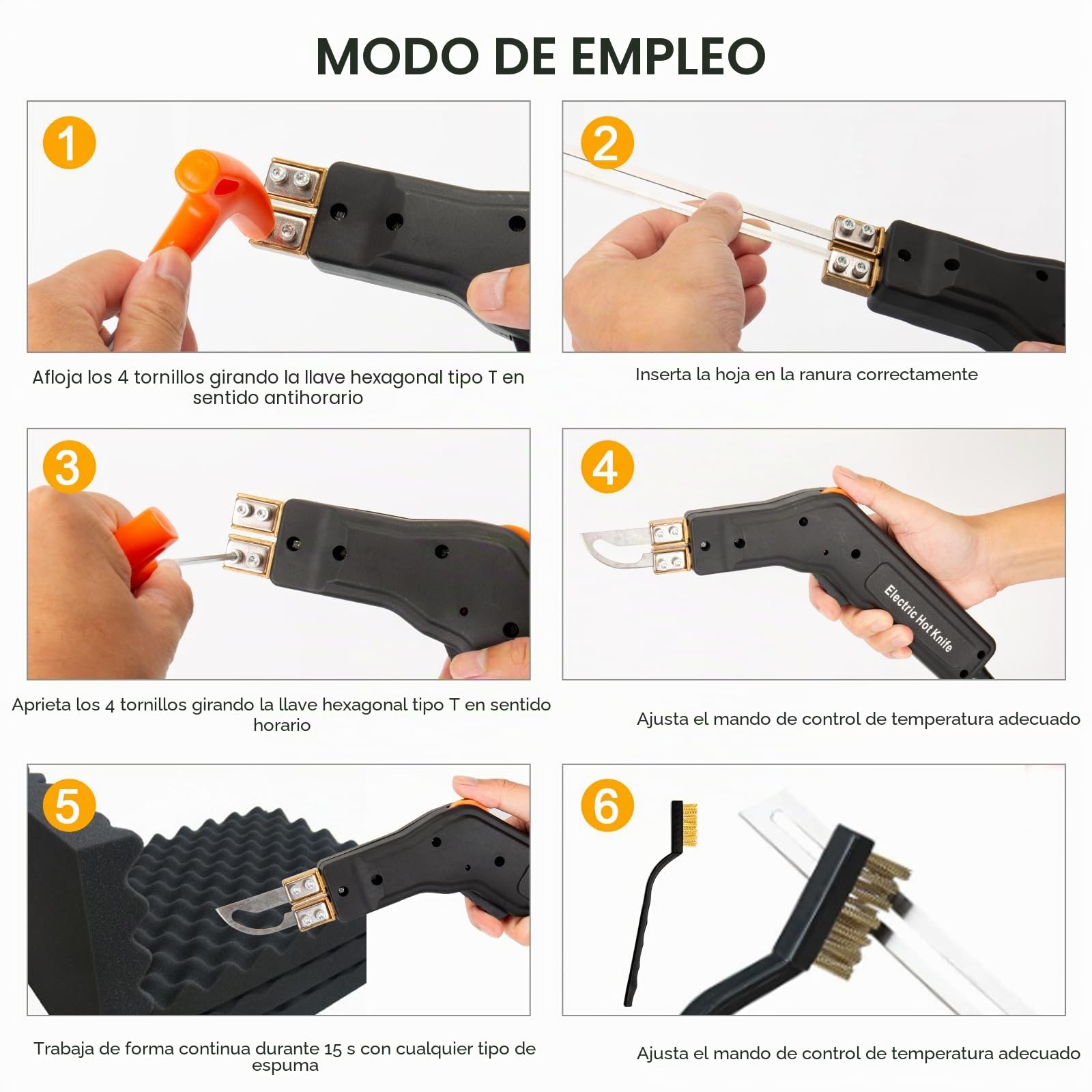 MODO DE EMPLEO

1

Afloja los 4 tornillos girando la llave hexagonal tipo T en sentido antihorario

2

Inserta la hoja en la ranura correctamente

3

Aprieta los 4 tornillos girando la llave hexagonal tipo T en sentido horario

4

Electric Hot Knife

Ajusta el mando de control de temperatura adecuado

5

Trabaja de forma continua durante 15 s con cualquier tipo de espuma

6

Ajusta el mando de control de temperatura adecuado