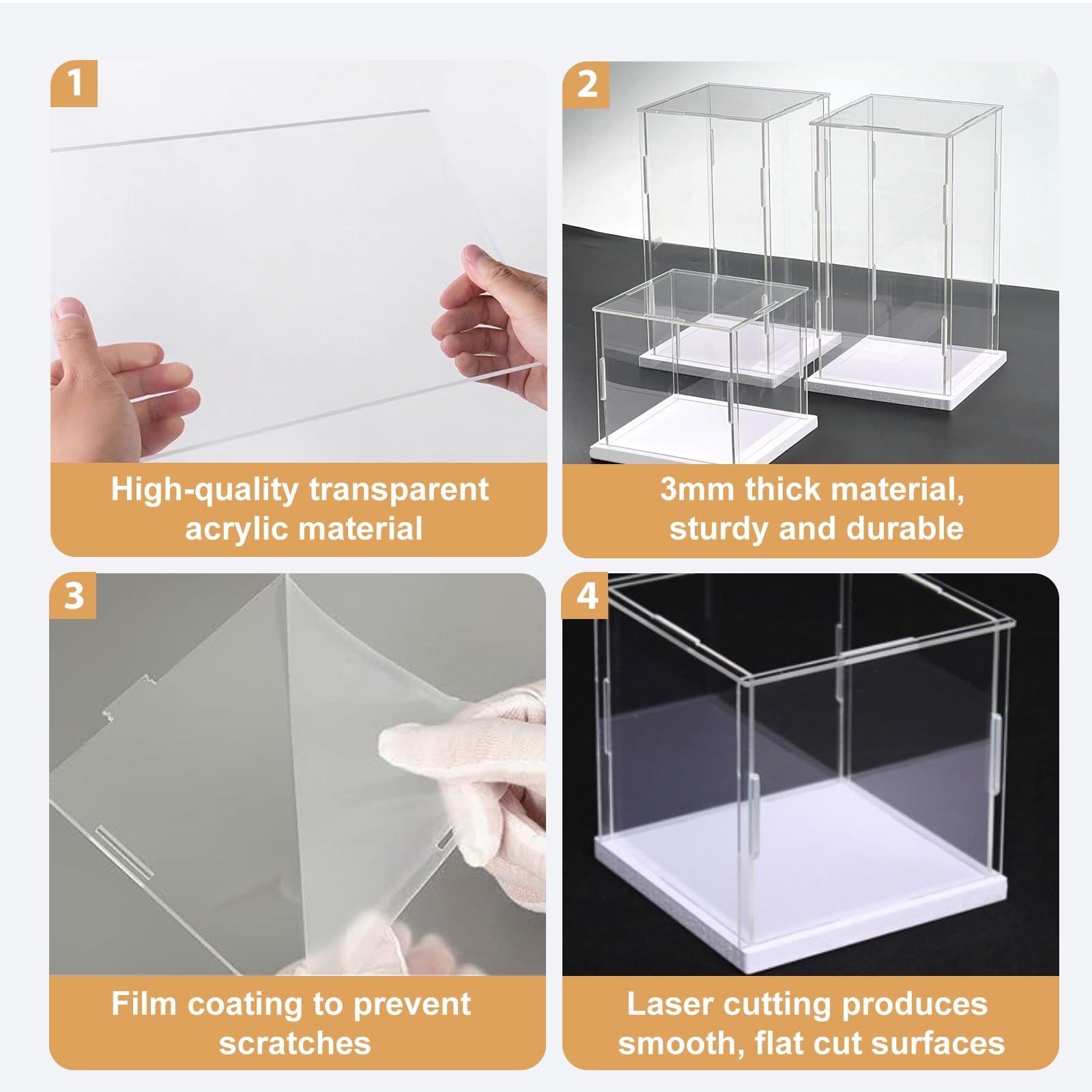 1

High-quality transparent acrylic material

2

3mm thick material, sturdy and durable

3

Film coating to prevent scratches

4

Laser cutting produces smooth, flat cut surfaces