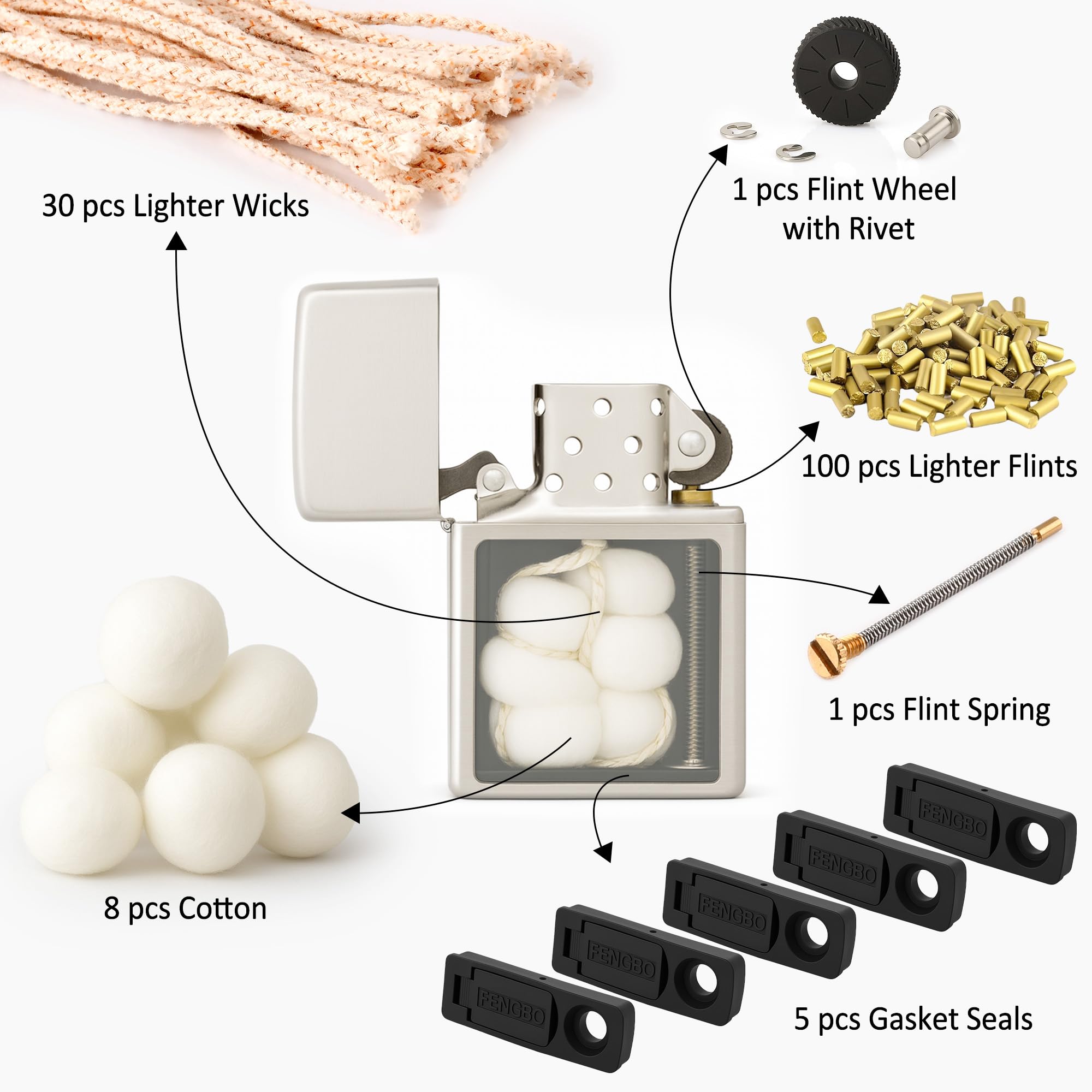 30 pcs Lighter Wicks

1 pcs Flint Wheel with Rivet

100 pcs Lighter Flints

1 pcs Flint Spring

8 pcs Cotton

FENGBO

FENGBO

FENGBO

FENGBO

FENGBO

5 pcs Gasket Seals