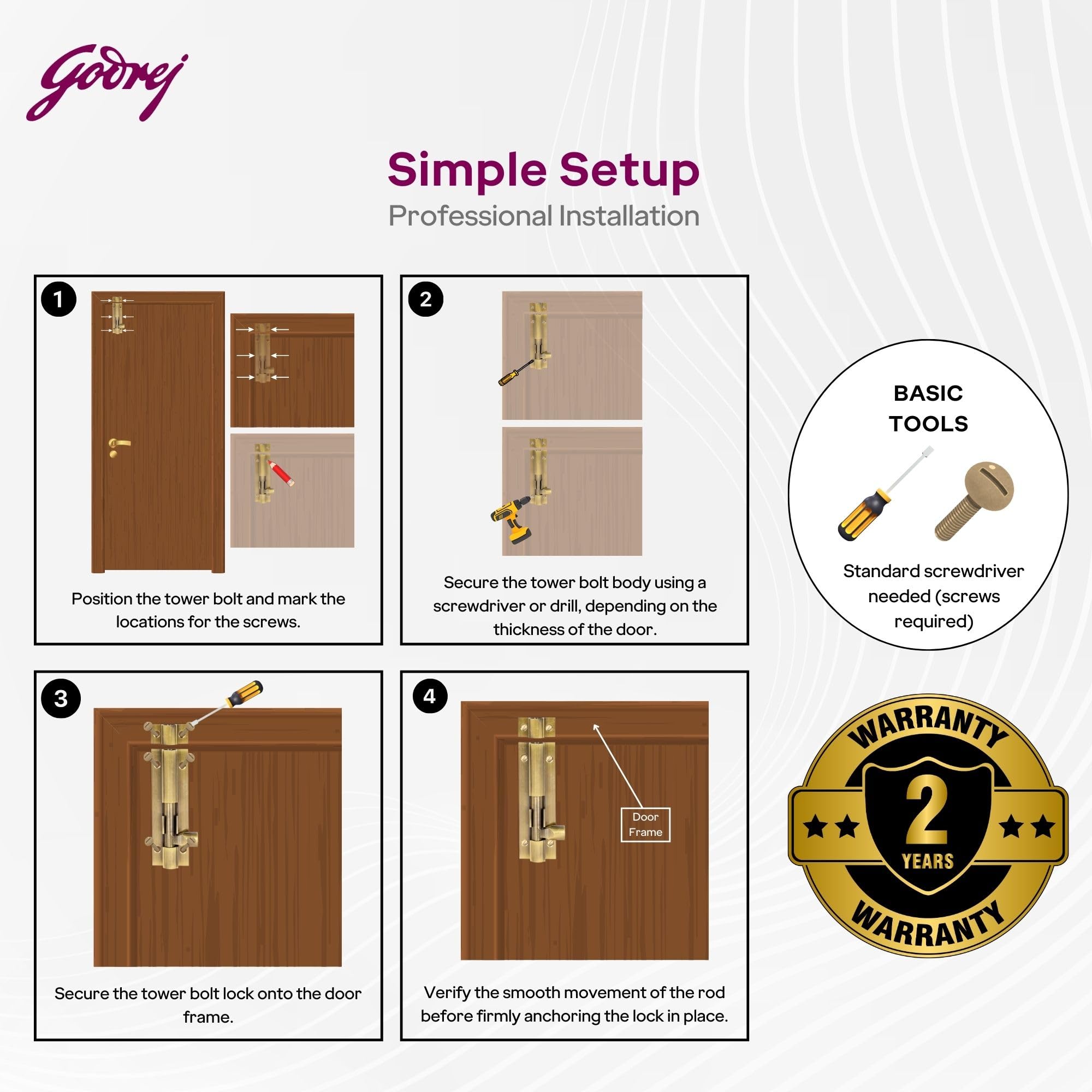 Godrej

Simple Setup
Professional Installation

1

Position the tower bolt and mark the locations for the screws.

2

Secure the tower bolt body using a screwdriver or drill, depending on the thickness of the door.

BASIC TOOLS

Standard screwdriver needed (screws required)

3

Secure the tower bolt lock onto the door frame.

4

Door Frame

Verify the smooth movement of the rod before firmly anchoring the lock in place.

WARRANTY
2
YEARS
WARRANTY