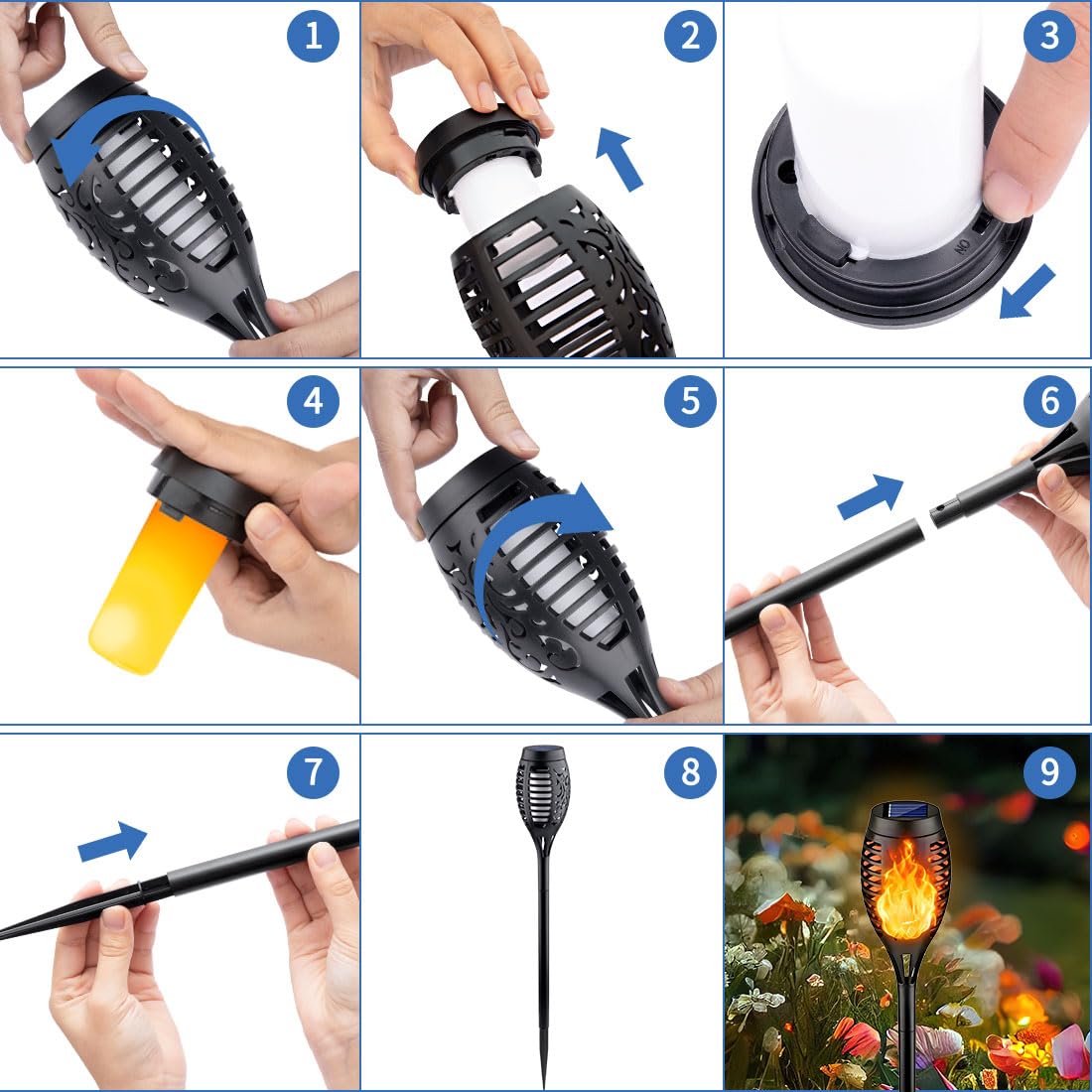 1

2

3

ON

4

5

6

7

8

9