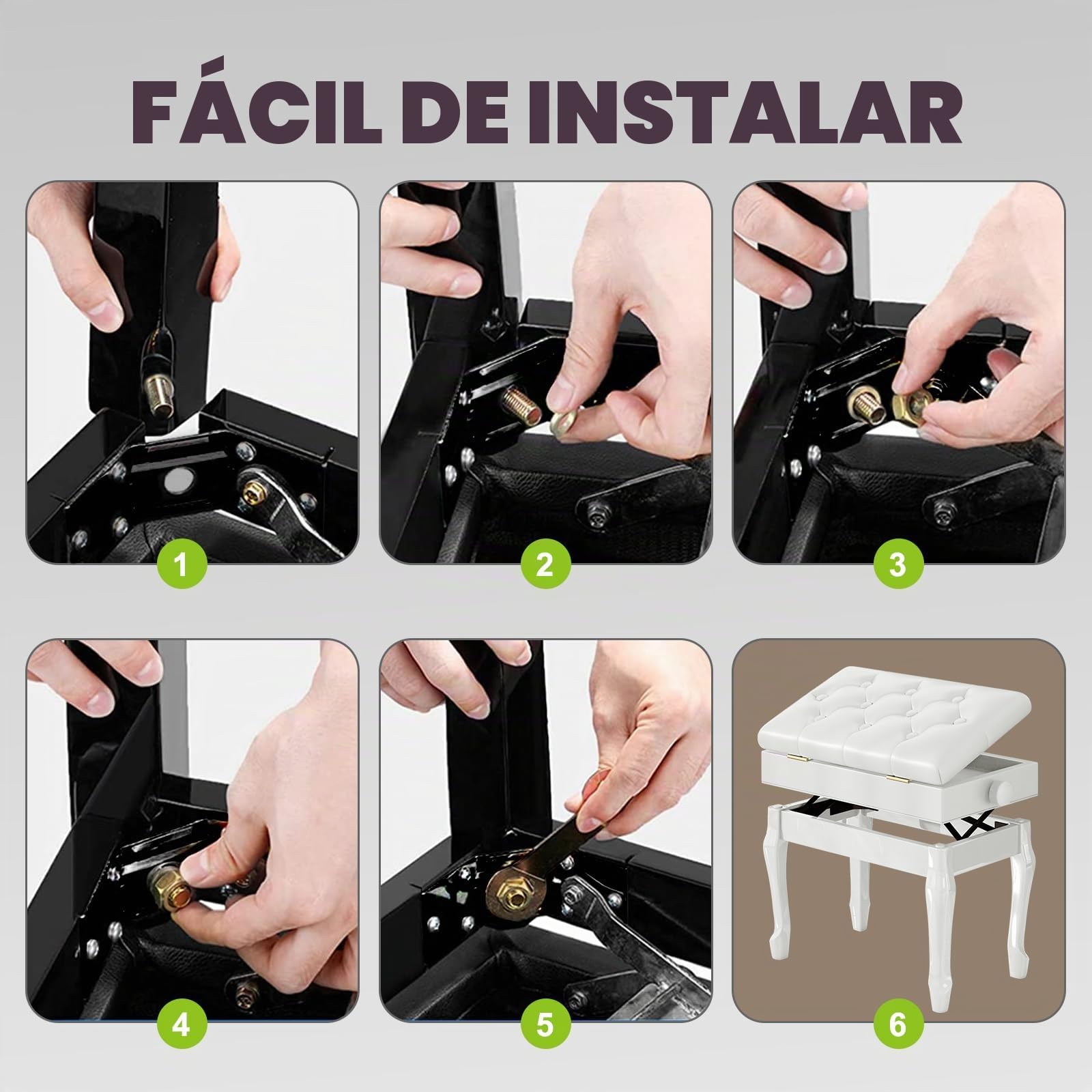 FÁCIL DE INSTALAR

1

2

3

4

5

6