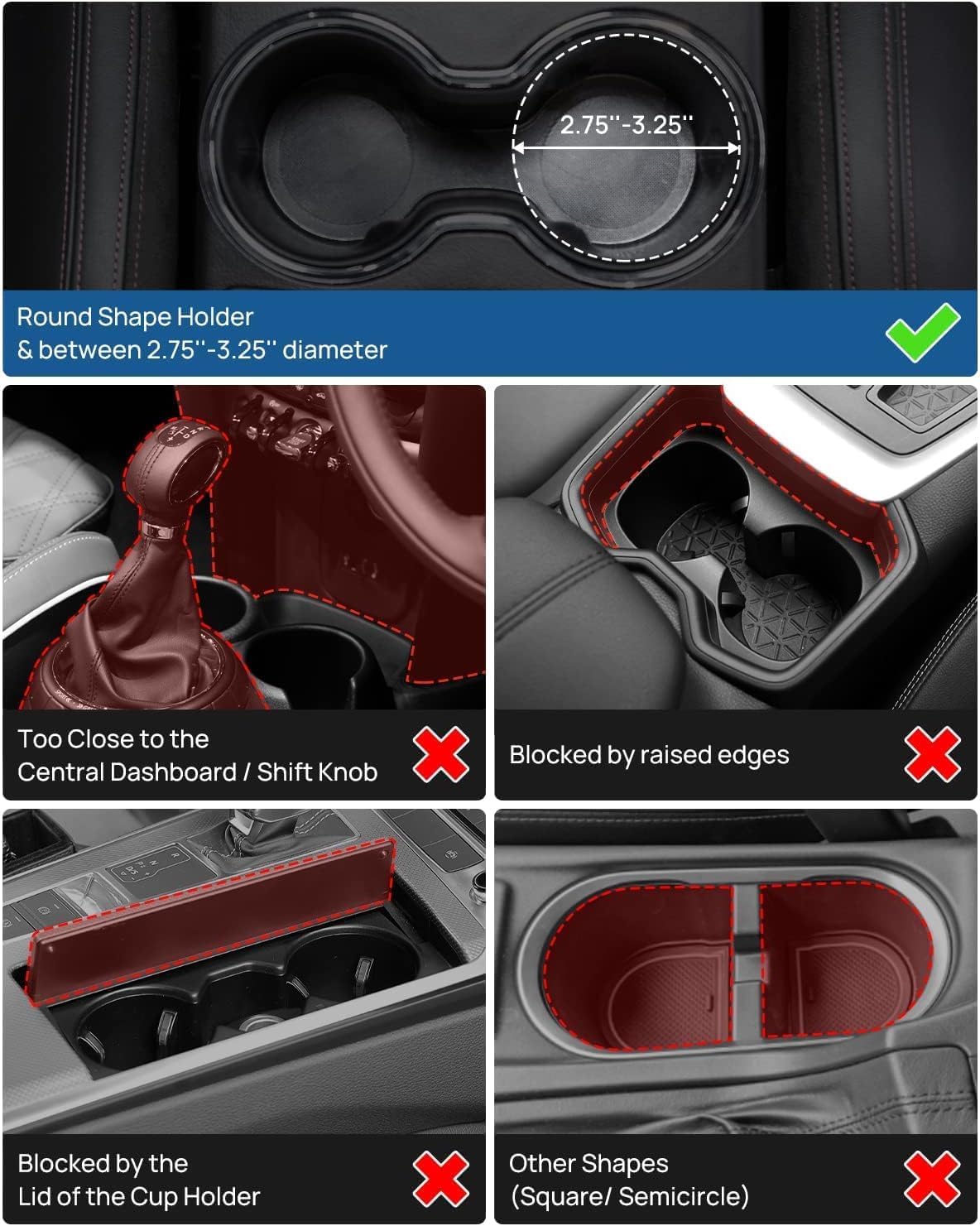 2.75''-3.25''

Round Shape Holder
& between 2.75''-3.25'' diameter

Too Close to the
Central Dashboard / Shift Knob

Blocked by raised edges

Blocked by the
Lid of the Cup Holder

Other Shapes
(Square/ Semicircle)