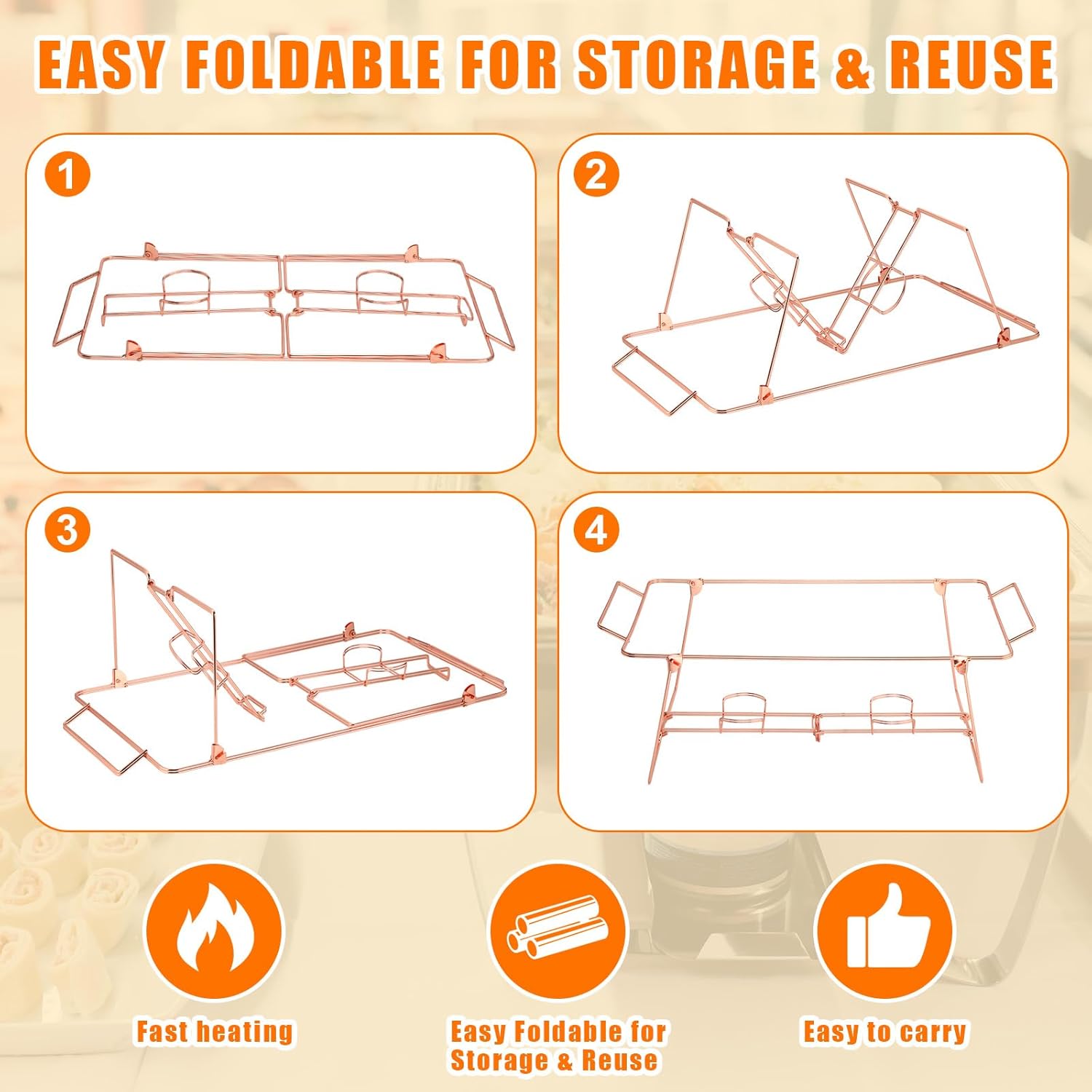 EASY FOLDABLE FOR STORAGE & REUSE

1

2

3

4

Fast heating

Easy Foldable for Storage & Reuse

Easy to carry