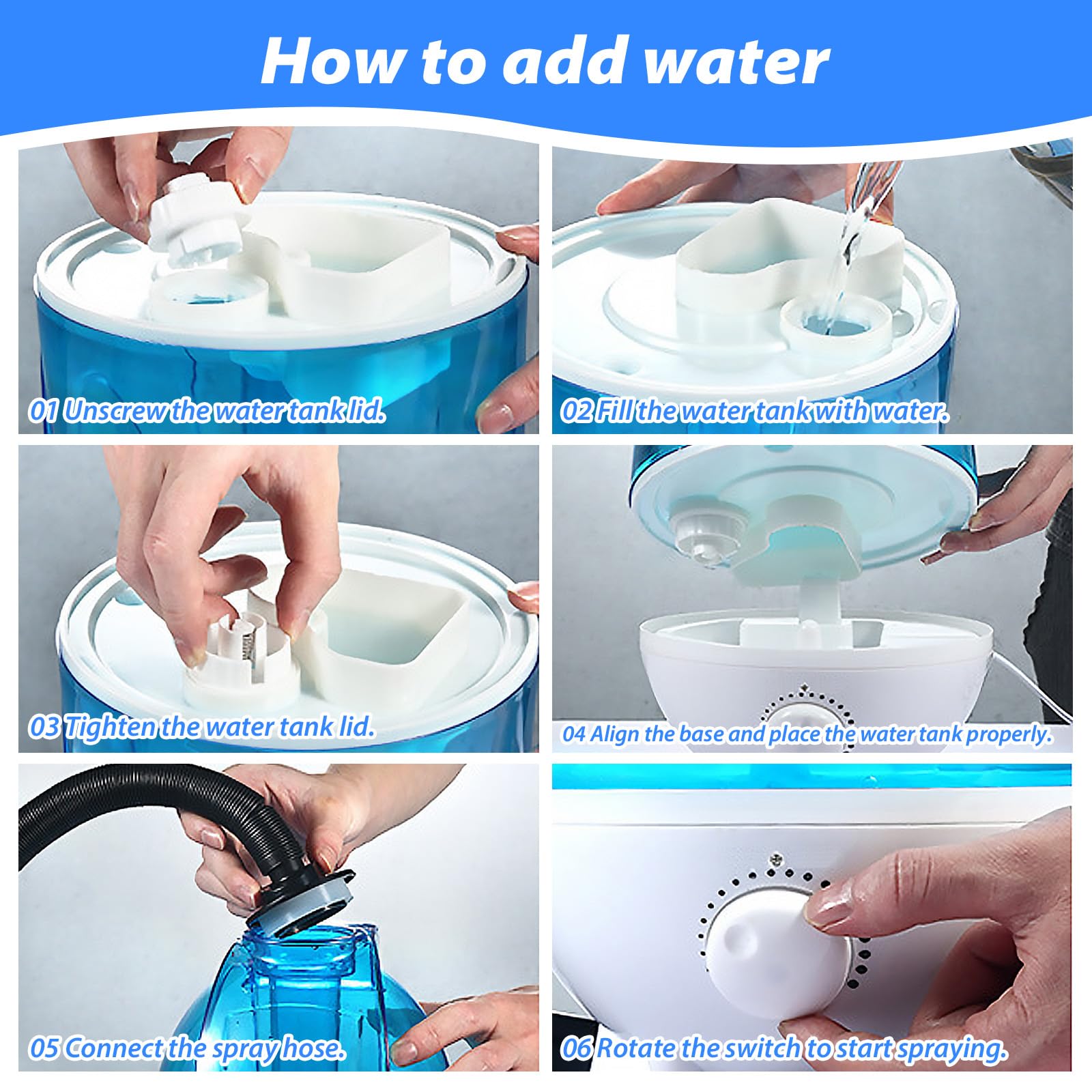 How to add water

01 Unscrew the water tank lid.

02 Fill the water tank with water.

03 Tighten the water tank lid.

04 Align the base and place the water tank properly.

05 Connect the spray hose.

06 Rotate the switch to start spraying.