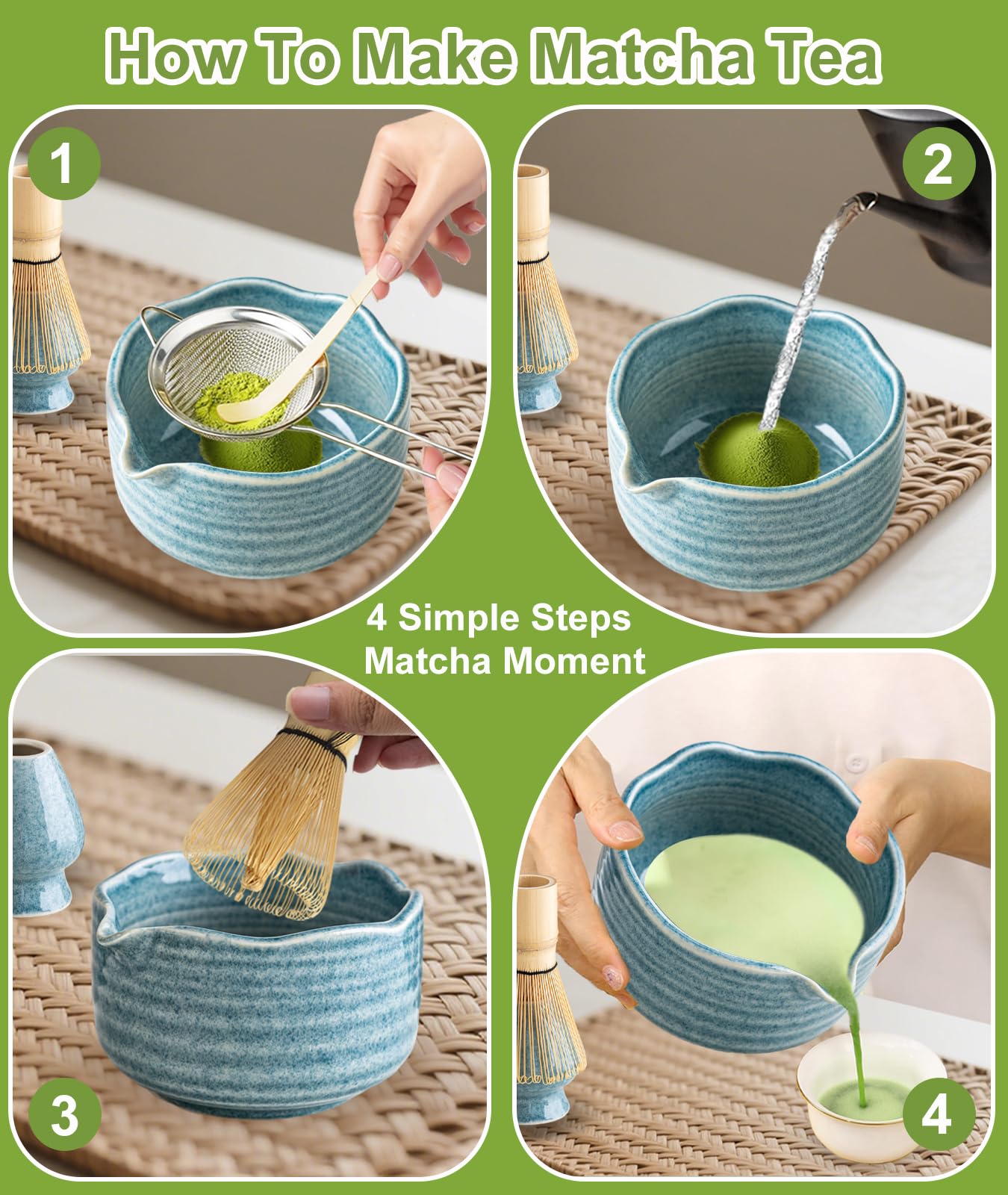 How To Make Matcha Tea

1

2

4 Simple Steps
Matcha Moment

3

4