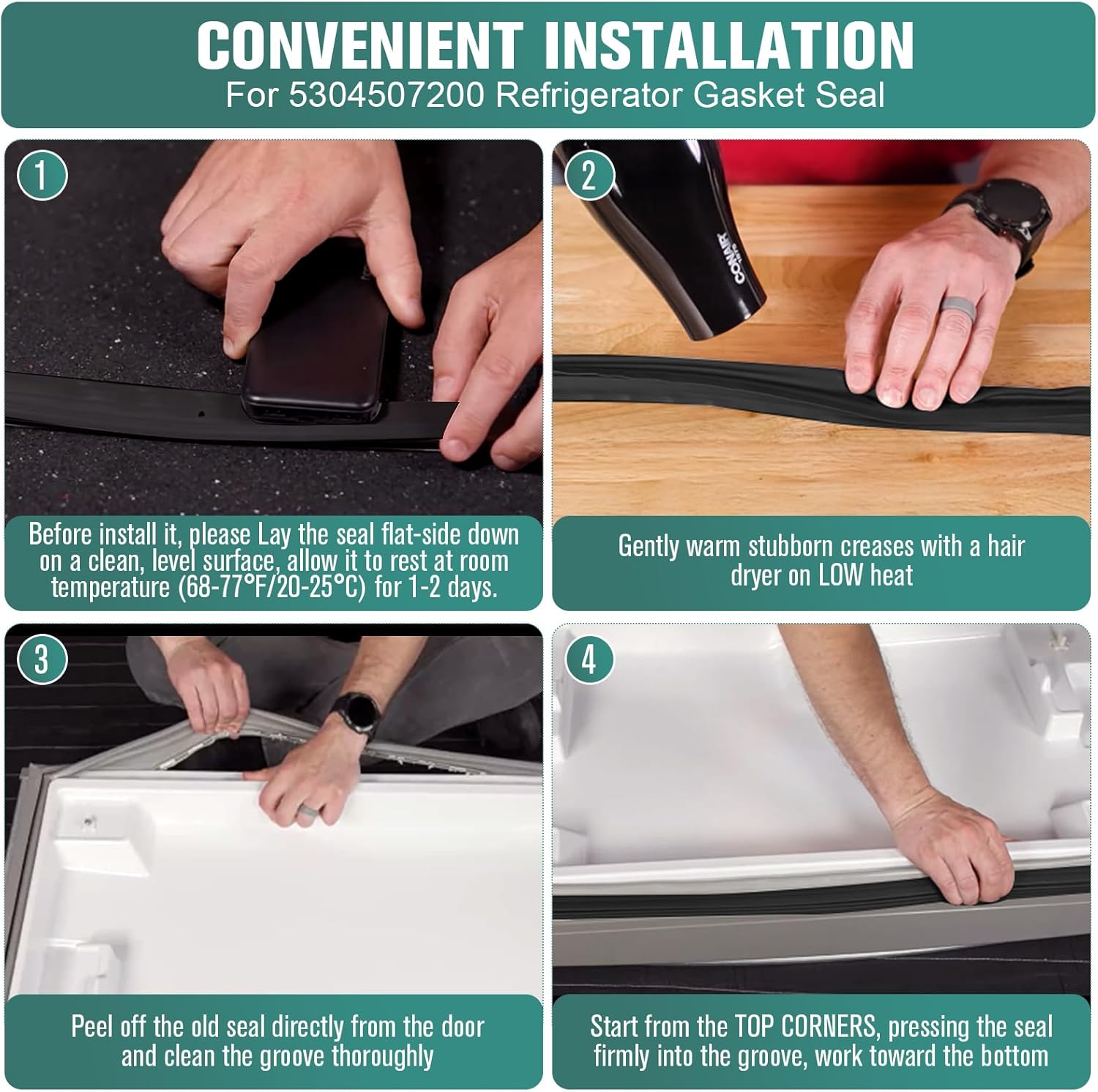 CONVENIENT INSTALLATION
For 5304507200 Refrigerator Gasket Seal

1

Before install it, please Lay the seal flat-side down on a clean, level surface, allow it to rest at room temperature (68-77°F/20-25°C) for 1-2 days.

2

CONAIR

Gently warm stubborn creases with a hair dryer on LOW heat

3

Peel off the old seal directly from the door and clean the groove thoroughly

4

Start from the TOP CORNERS, pressing the seal firmly into the groove, work toward the bottom