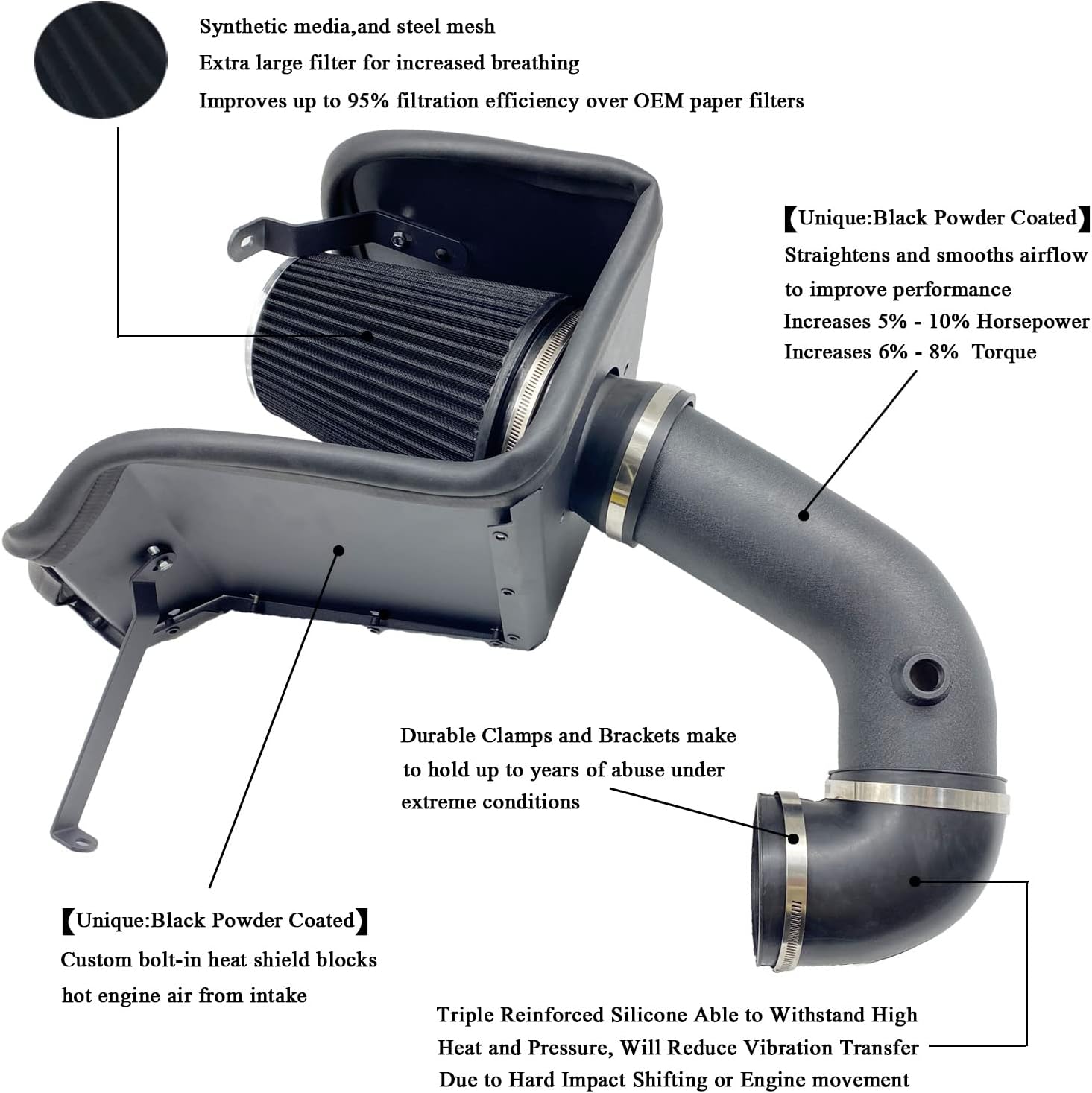 Synthetic media,and steel mesh
Extra large filter for increased breathing
Improves up to 95% filtration efficiency over OEM paper filters

【Unique:Black Powder Coated】
Straightens and smooths airflow to improve performance
Increases 5% - 10% Horsepower
Increases 6% - 8% Torque

Durable Clamps and Brackets make to hold up to years of abuse under extreme conditions

【Unique:Black Powder Coated】
Custom bolt-in heat shield blocks hot engine air from intake

Triple Reinforced Silicone Able to Withstand High Heat and Pressure, Will Reduce Vibration Transfer Due to Hard Impact Shifting or Engine movement