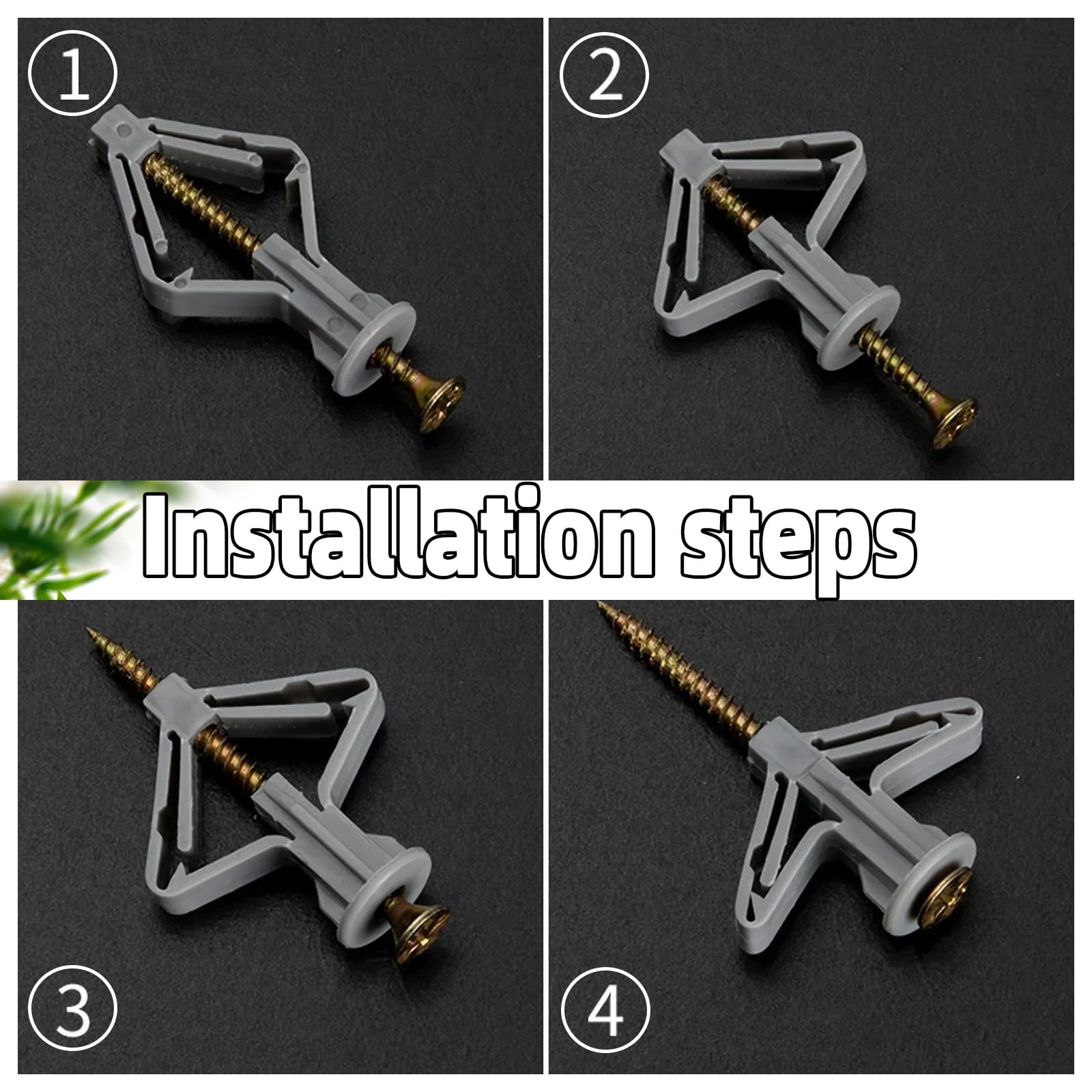 ①

②

Installation steps

③

④