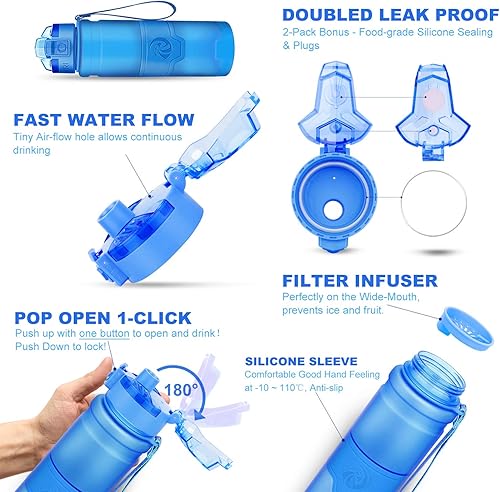 DOUBLED LEAK PROOF
2-Pack Bonus - Food-grade Silicone Sealing & Plugs

FAST WATER FLOW
Tiny Air-flow hole allows continuous drinking

FILTER INFUSER
Perfectly on the Wide-Mouth, prevents ice and fruit.

POP OPEN 1-CLICK
Push up with one button to open and drink! Push Down to lock!

180°

SILICONE SLEEVE
Comfortable Good Hand Feeling at -10 ~ 110℃, Anti-slip