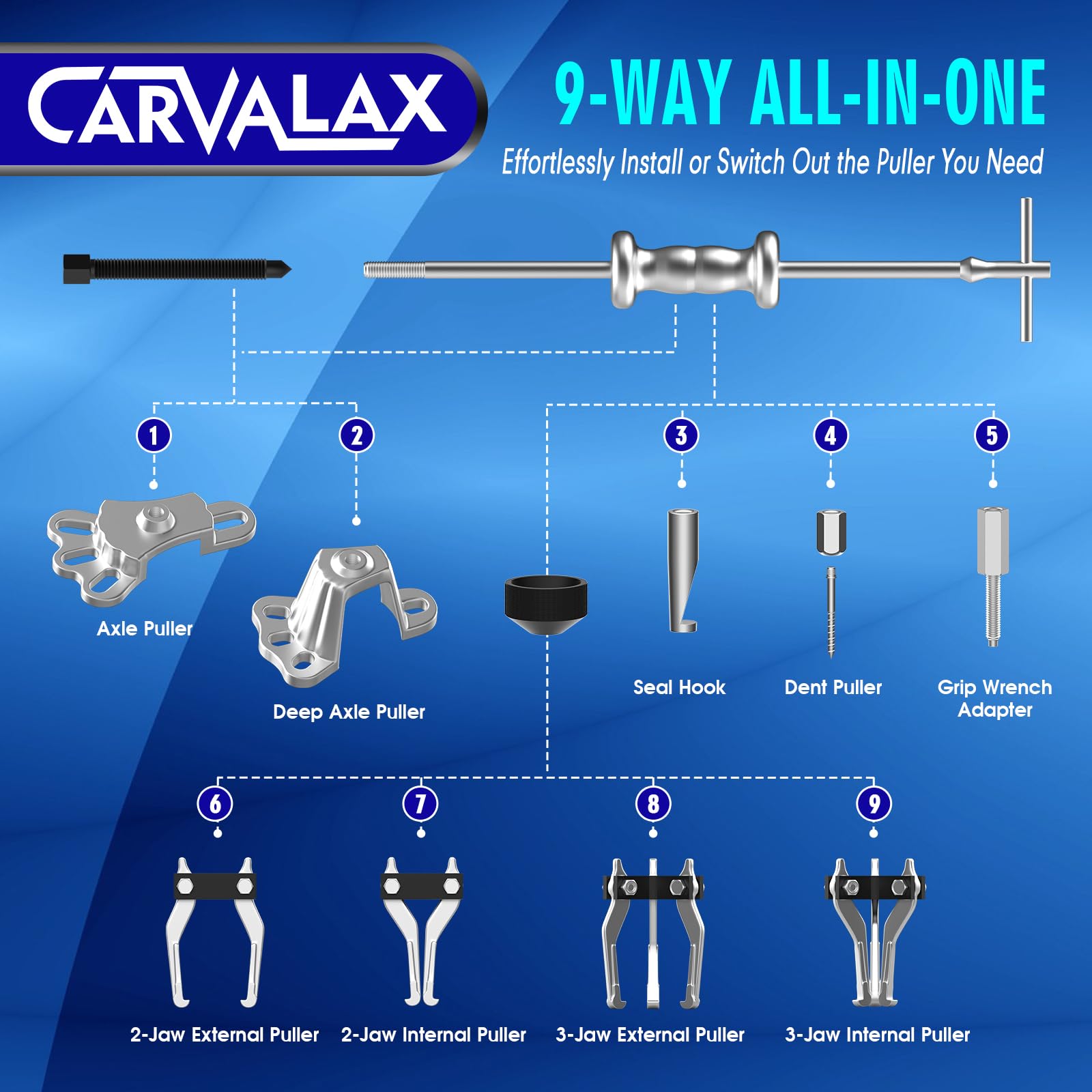 CARVALAX

9-WAY ALL-IN-ONE

Effortlessly Install or Switch Out the Puller You Need

1

Axle Puller

2

Deep Axle Puller

3

Seal Hook

4

Dent Puller

5

Grip Wrench Adapter

6

2-Jaw External Puller

7

2-Jaw Internal Puller

8

3-Jaw External Puller

9

3-Jaw Internal Puller