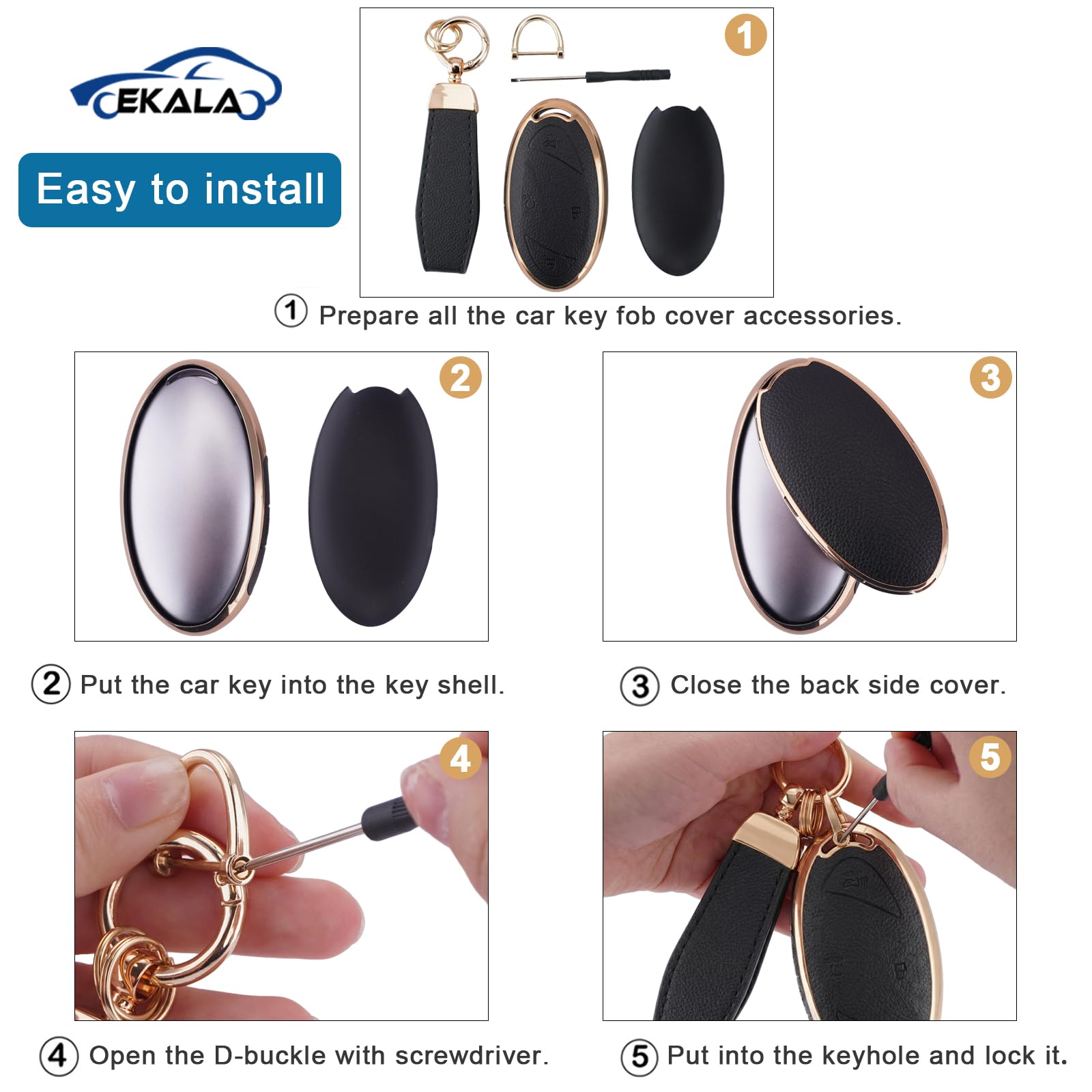 EKALA

Easy to install

1

① Prepare all the car key fob cover accessories.

2

3

② Put the car key into the key shell.

③ Close the back side cover.

4

5

④ Open the D-buckle with screwdriver.

⑤ Put into the keyhole and lock it.