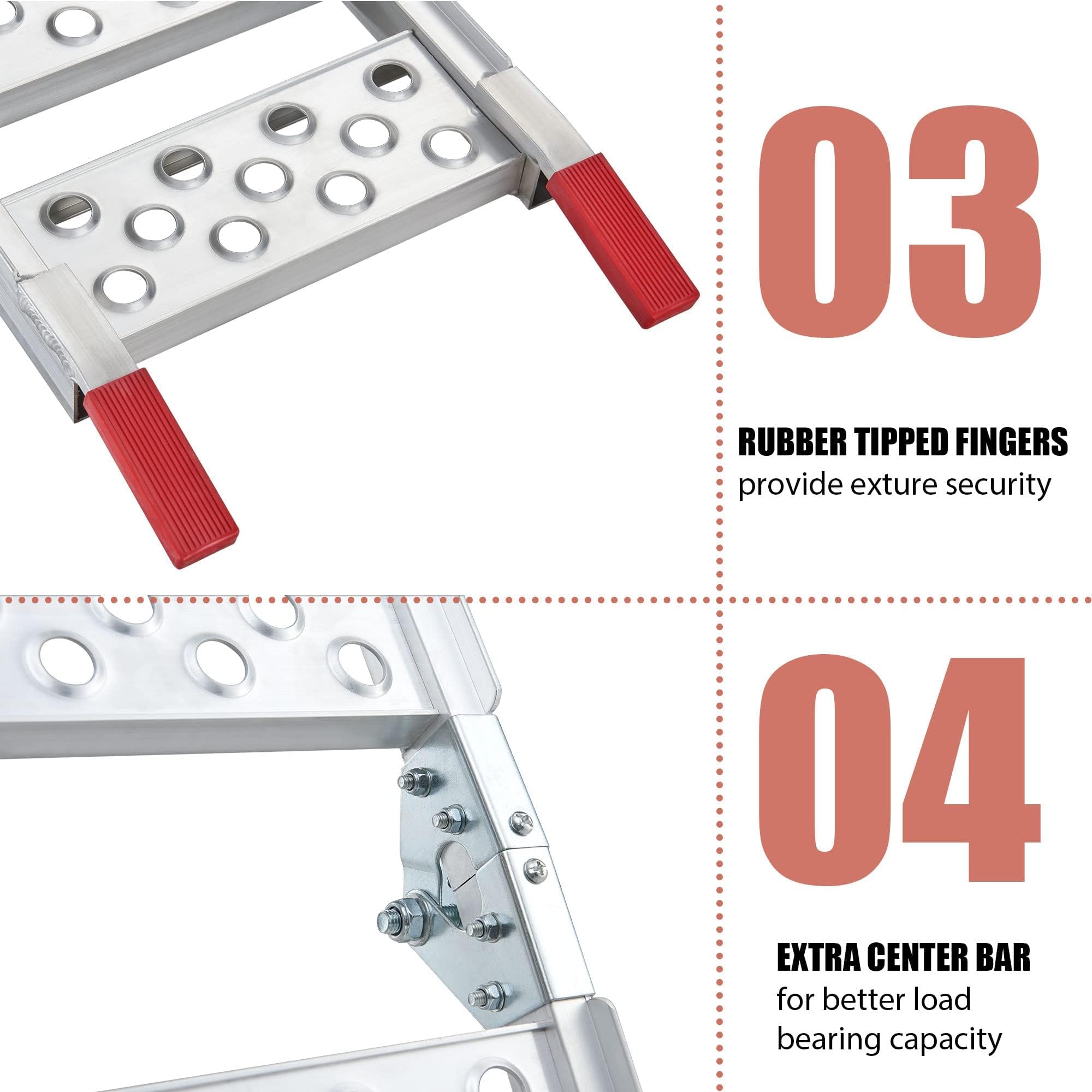 03

RUBBER TIPPED FINGERS
provide exture security

04

EXTRA CENTER BAR
for better load bearing capacity