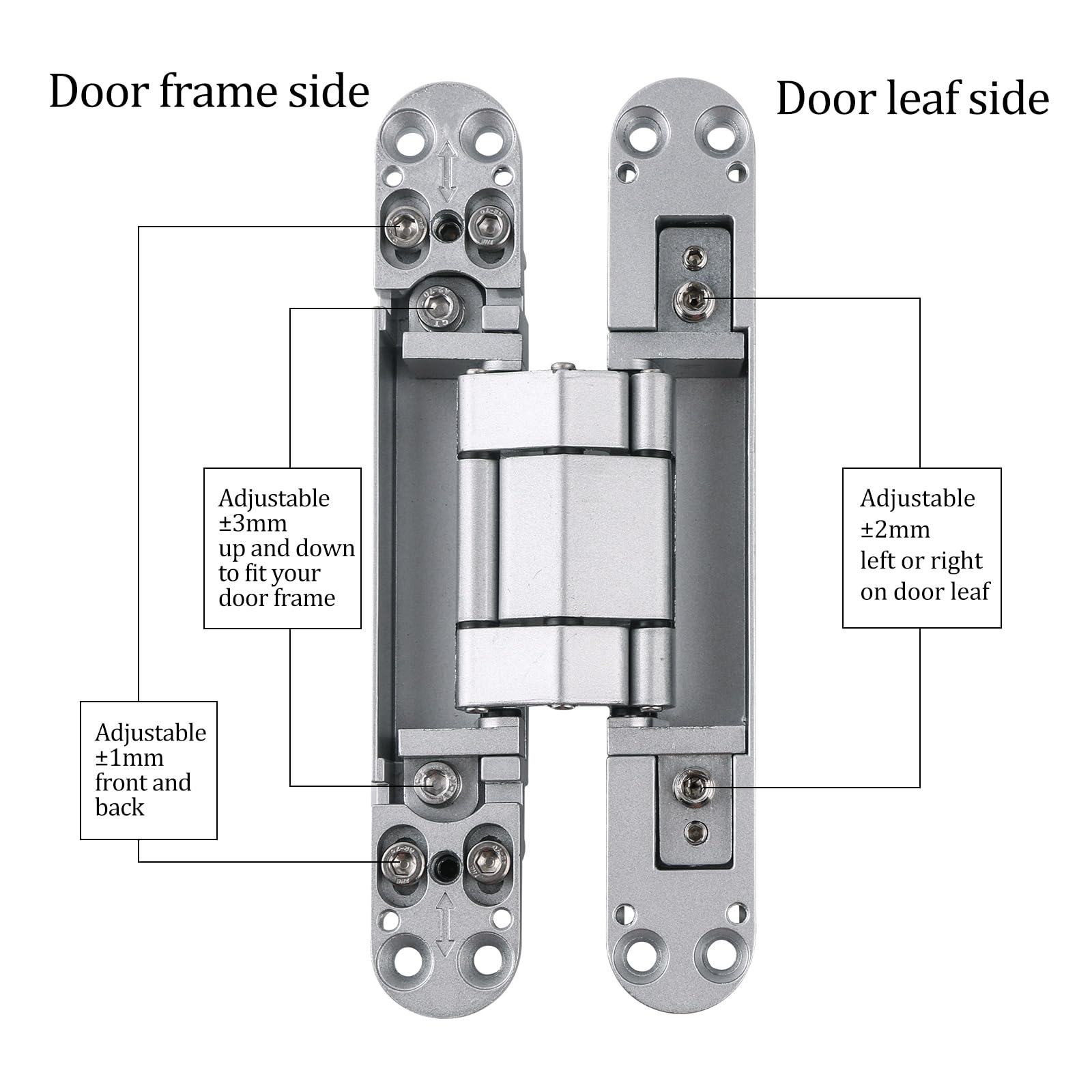 Door frame side

Door leaf side

Adjustable ±3mm up and down to fit your door frame

Adjustable ±2mm left or right on door leaf

Adjustable ±1mm front and back