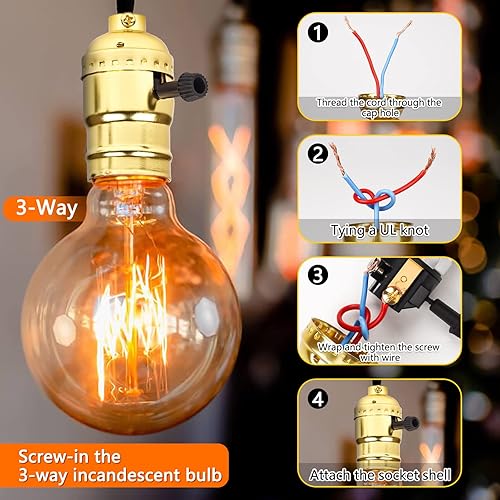 3-Way

Screw-in the
3-way incandescent bulb

1
Thread the cord through the cap hole

2
Tying a UL knot

3
Wrap and tighten the screw with wire

4
Attach the socket shell