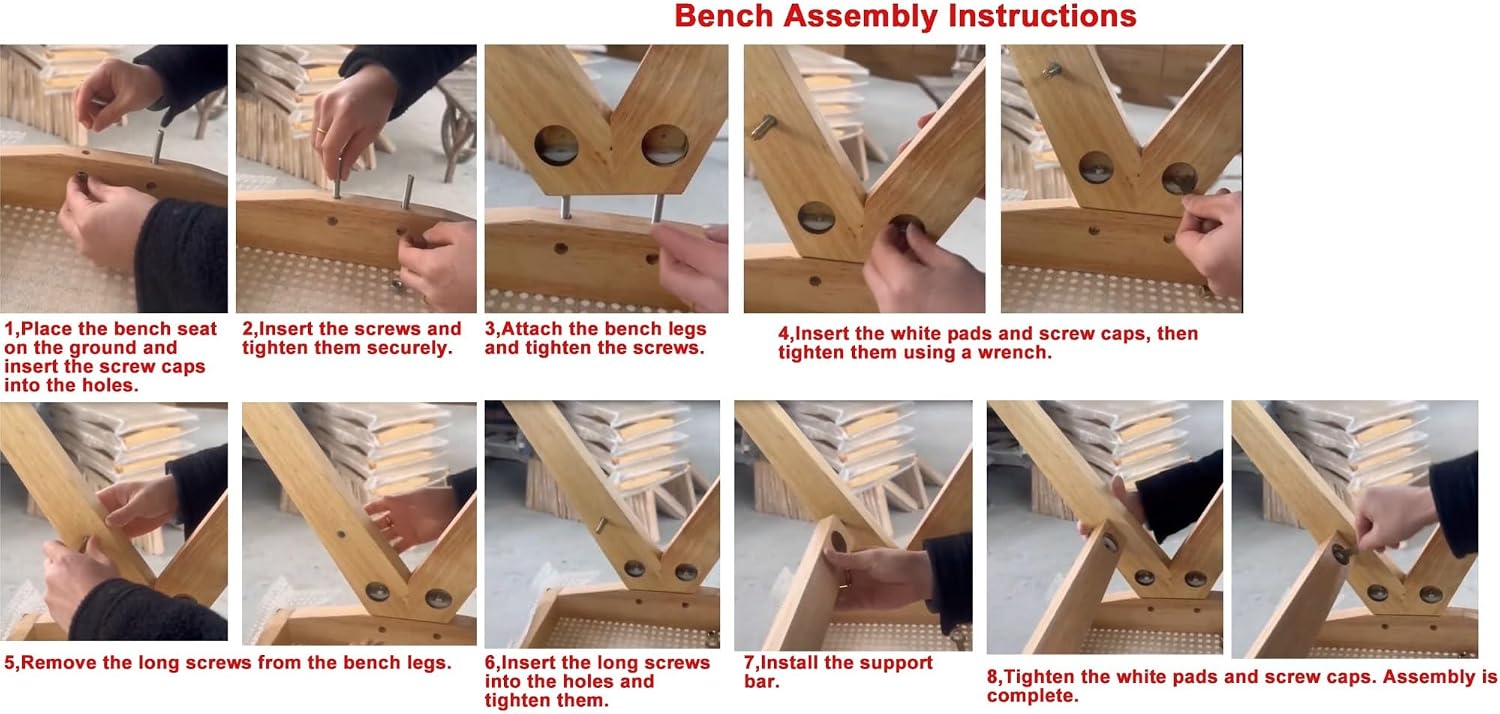 Bench Assembly Instructions

1,Place the bench seat on the ground and insert the screw caps into the holes.

2,Insert the screws and tighten them securely.

3,Attach the bench legs and tighten the screws.

4,Insert the white pads and screw caps, then tighten them using a wrench.

5,Remove the long screws from the bench legs.

6,Insert the long screws into the holes and tighten them.

7,Install the support bar.

8,Tighten the white pads and screw caps. Assembly is complete.