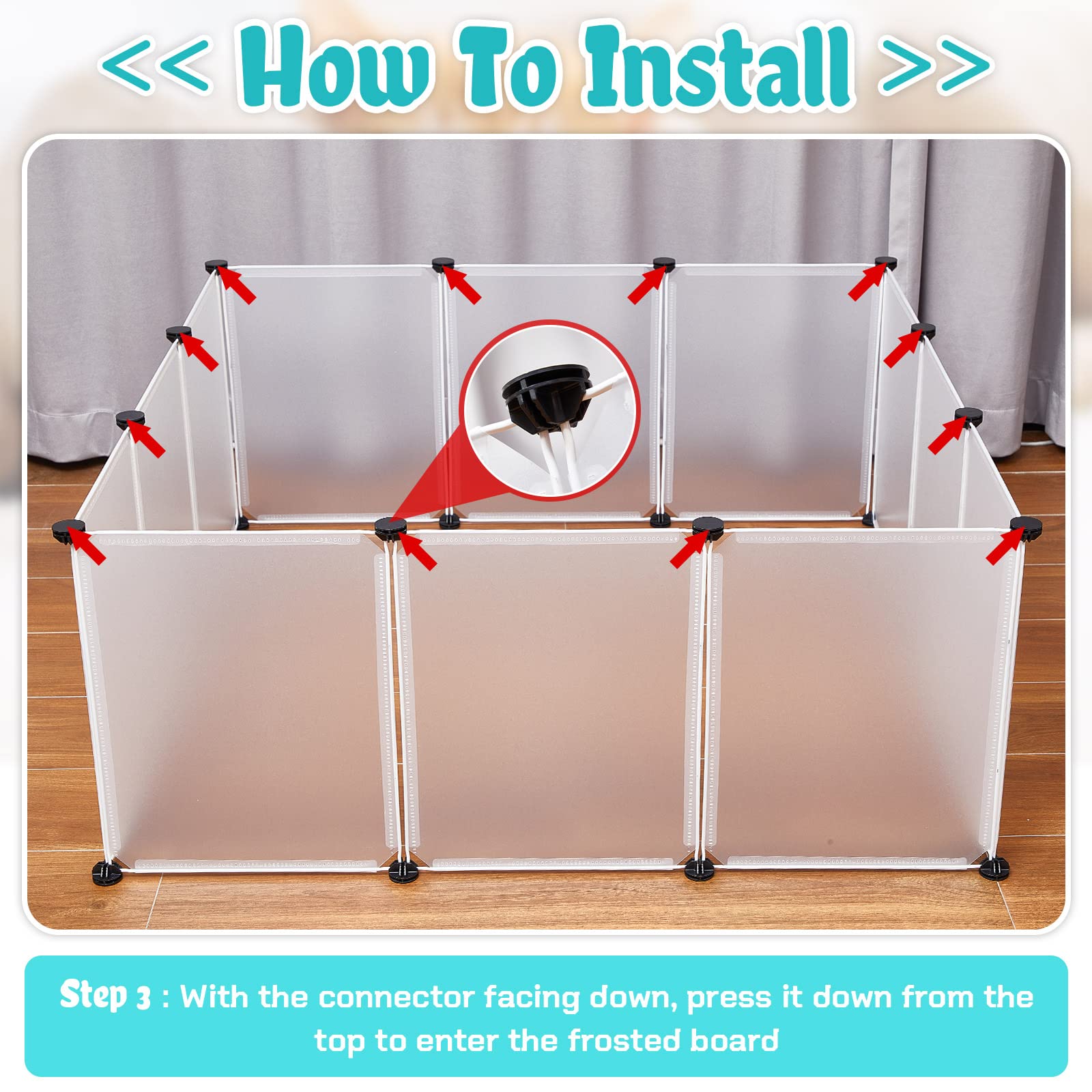 << How To Install >>

Step 3 : With the connector facing down, press it down from the top to enter the frosted board