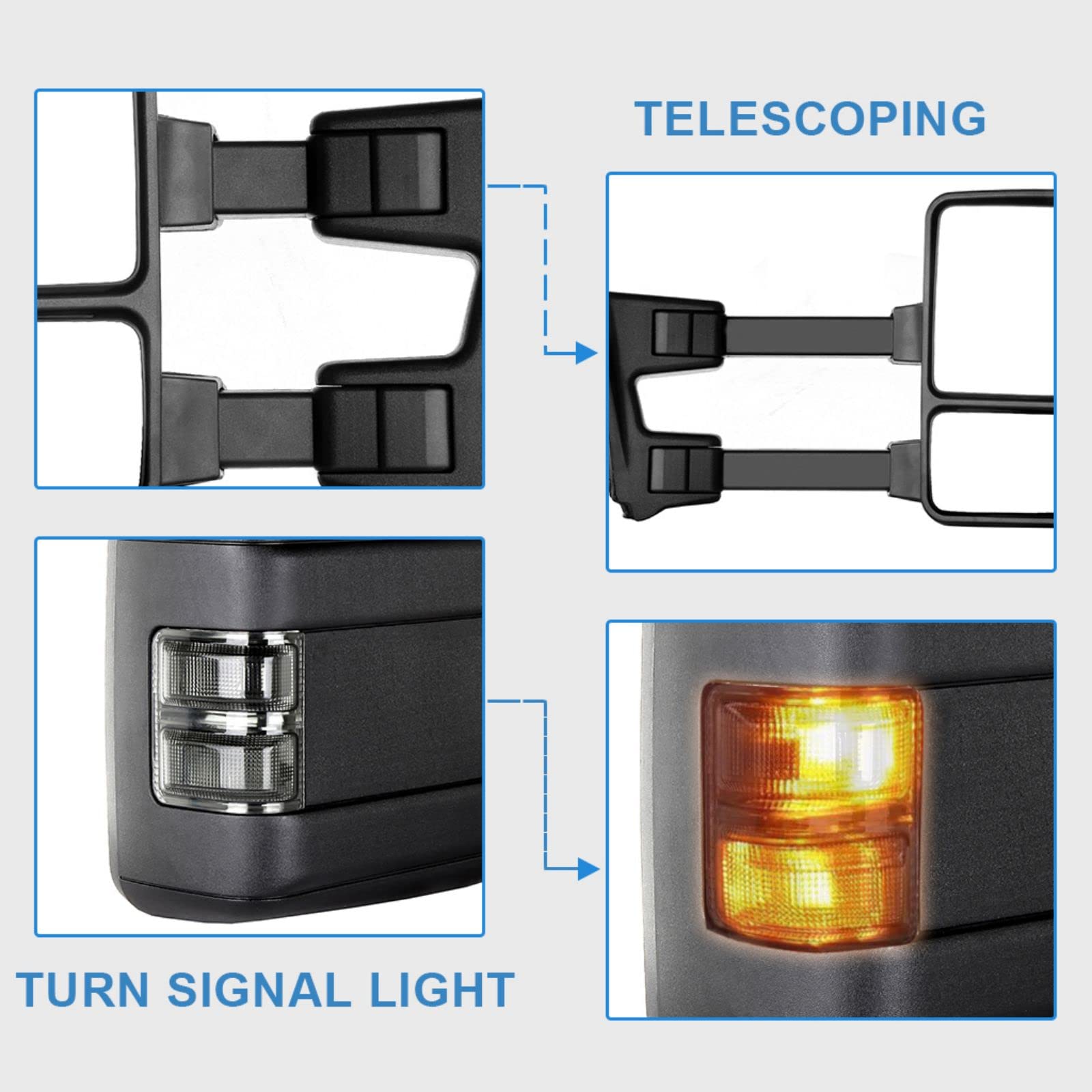 TELESCOPING

TURN SIGNAL LIGHT