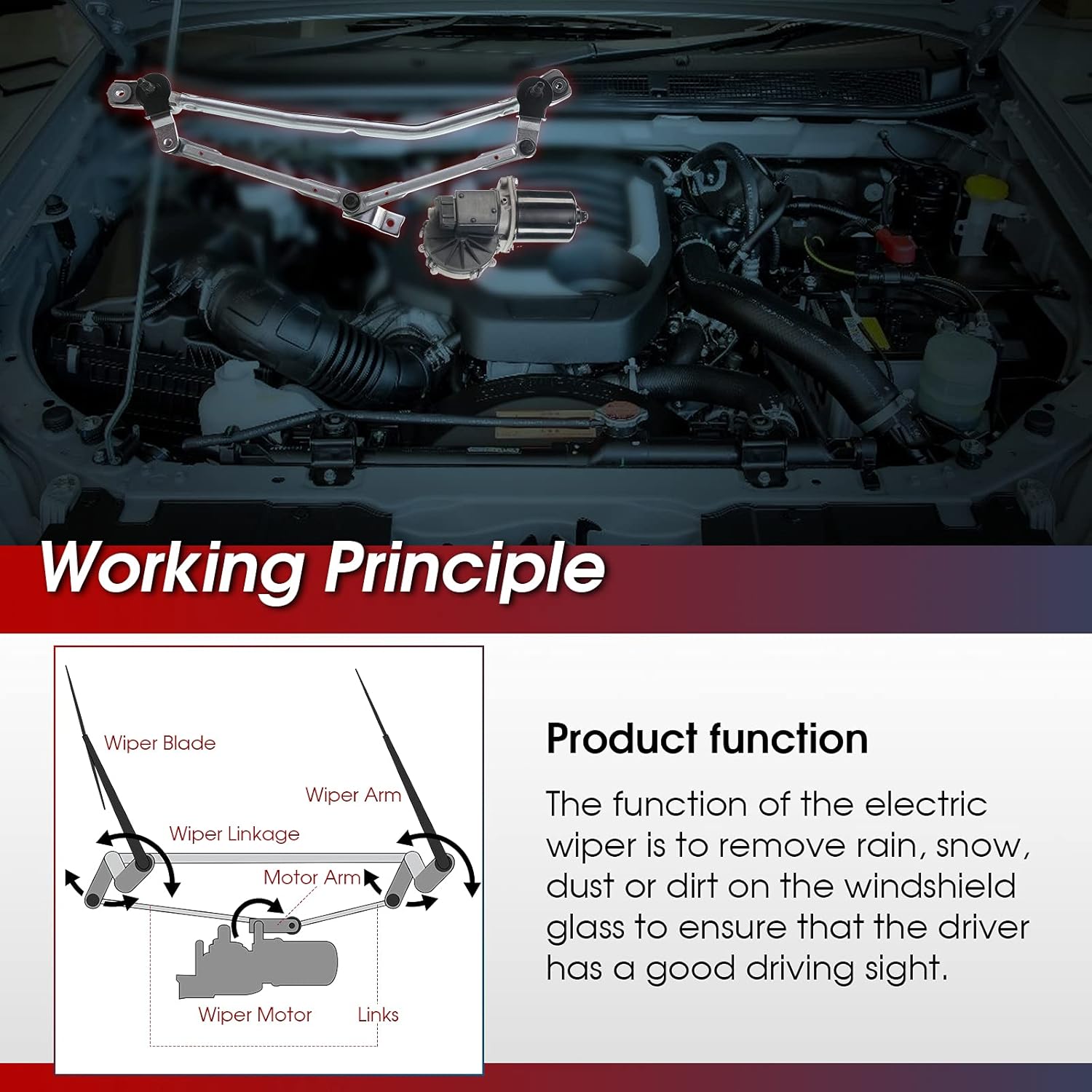 Working Principle

Wiper Blade
Wiper Arm
Wiper Linkage
Motor Arm
Wiper Motor
Links

Product function

The function of the electric wiper is to remove rain, snow, dust or dirt on the windshield glass to ensure that the driver has a good driving sight.