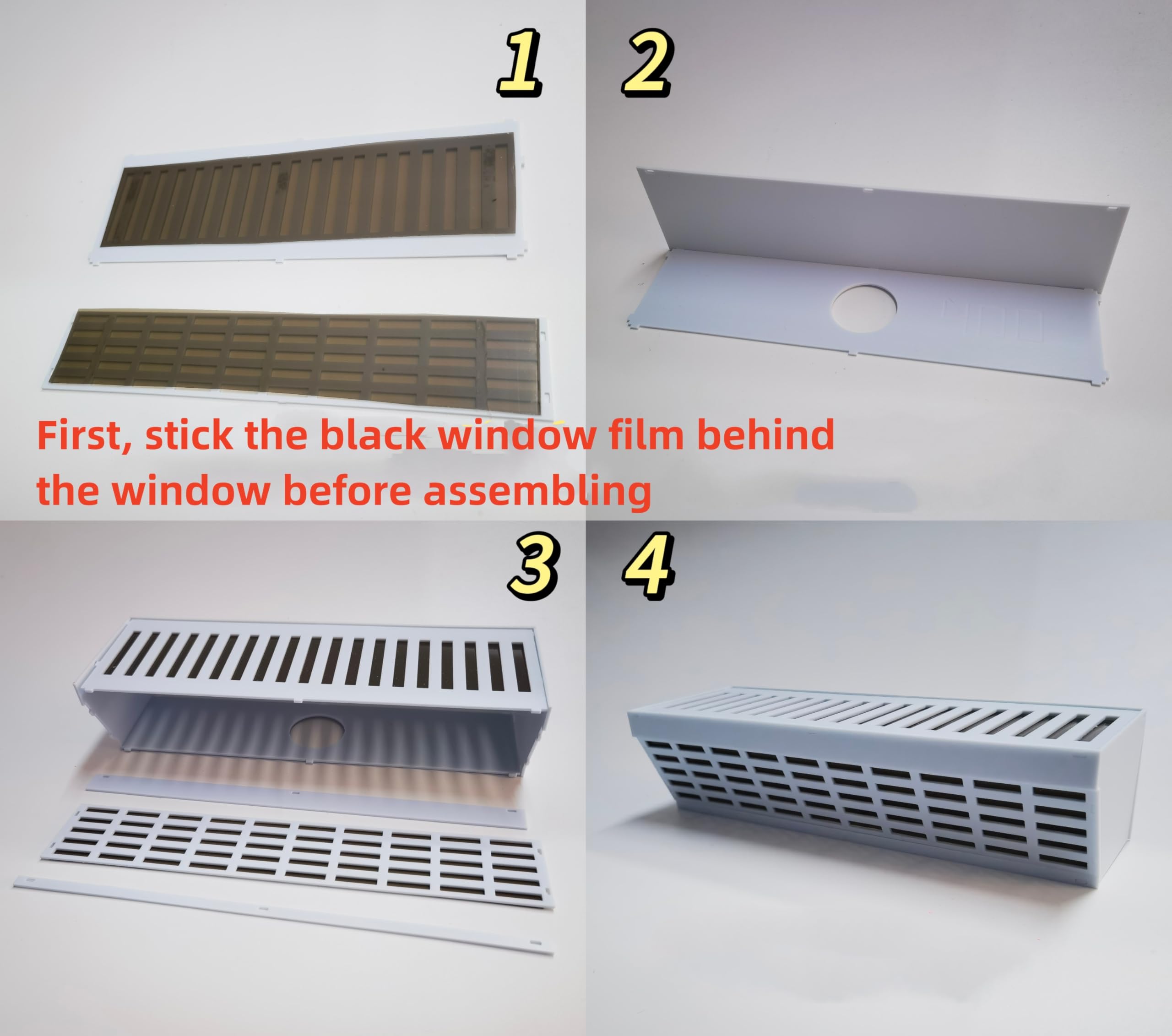 1

2

First, stick the black window film behind the window before assembling

3

4