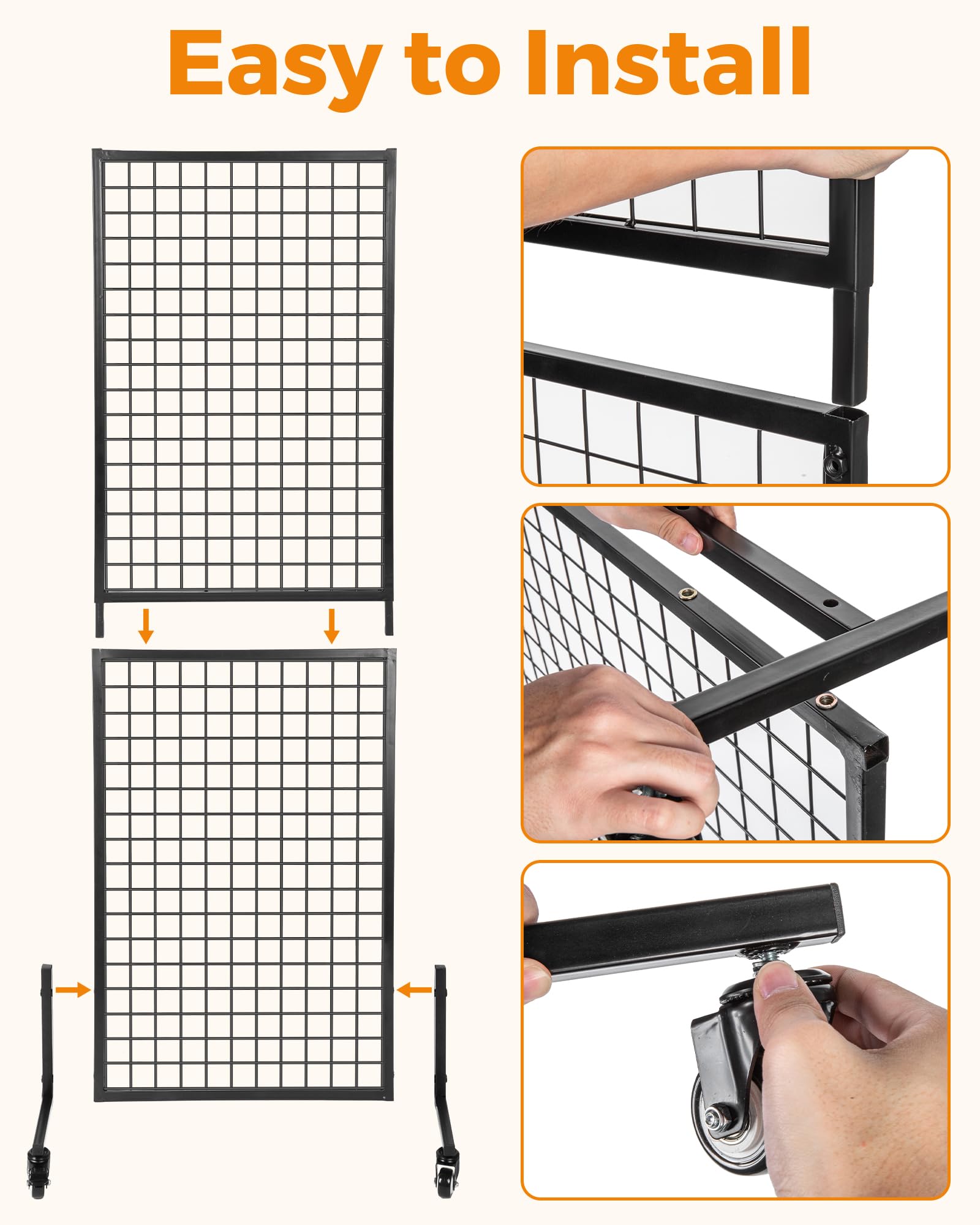 Easy to Install