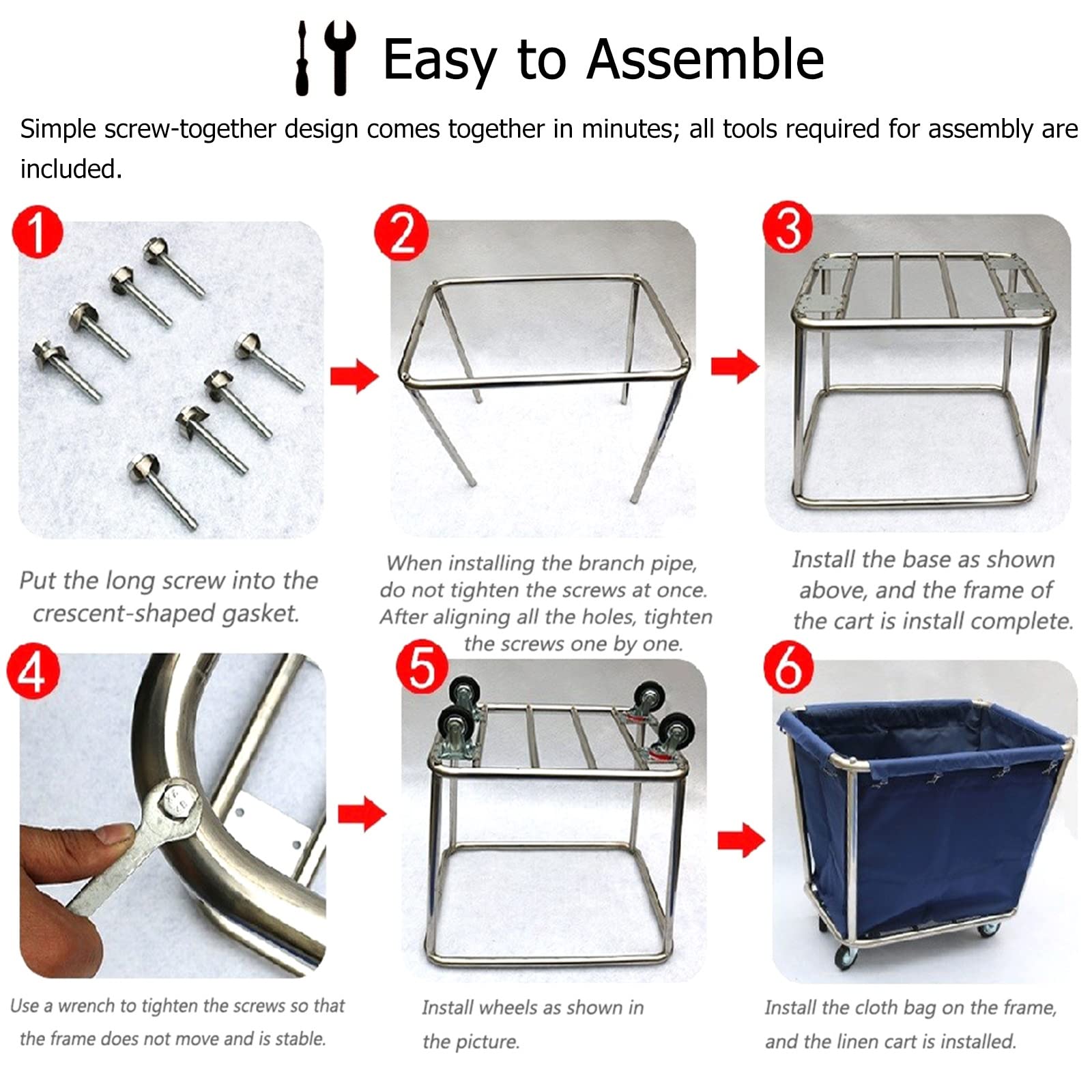 Easy to Assemble

Simple screw-together design comes together in minutes; all tools required for assembly are included.

1

Put the long screw into the crescent-shaped gasket.

2

When installing the branch pipe, do not tighten the screws at once. After aligning all the holes, tighten the screws one by one.

3

Install the base as shown above, and the frame of the cart is install complete.

4

Use a wrench to tighten the screws so that the frame does not move and is stable.

5

Install wheels as shown in the picture.

6

Install the cloth bag on the frame, and the linen cart is installed.