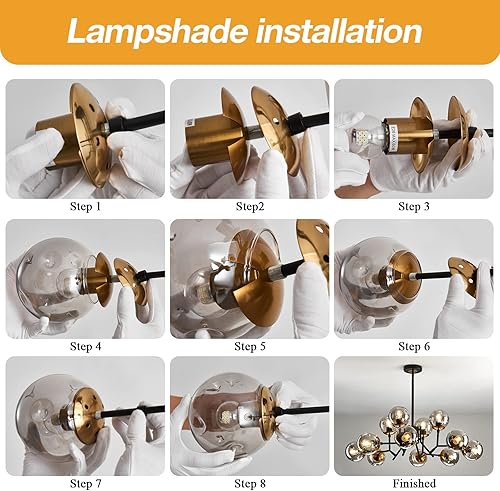 Lampshade installation

Step 1

Step2

Step 3

Step 4

Step 5

Step 6

Step 7

Step 8

Finished