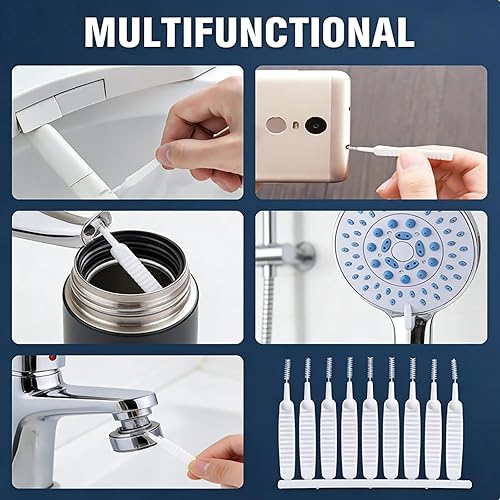 MULTIFUNCTIONAL