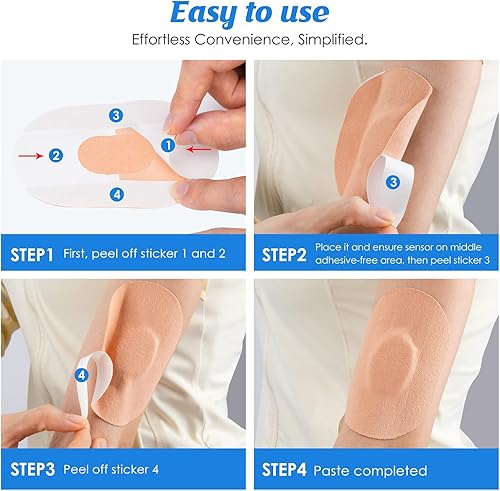 Easy to use

Effortless Convenience, Simplified.

3

2

1

4

STEP1 First, peel off sticker 1 and 2

3

STEP2 Place it and ensure sensor on middle adhesive-free area, then peel sticker 3

4

STEP3 Peel off sticker 4

STEP4 Paste completed