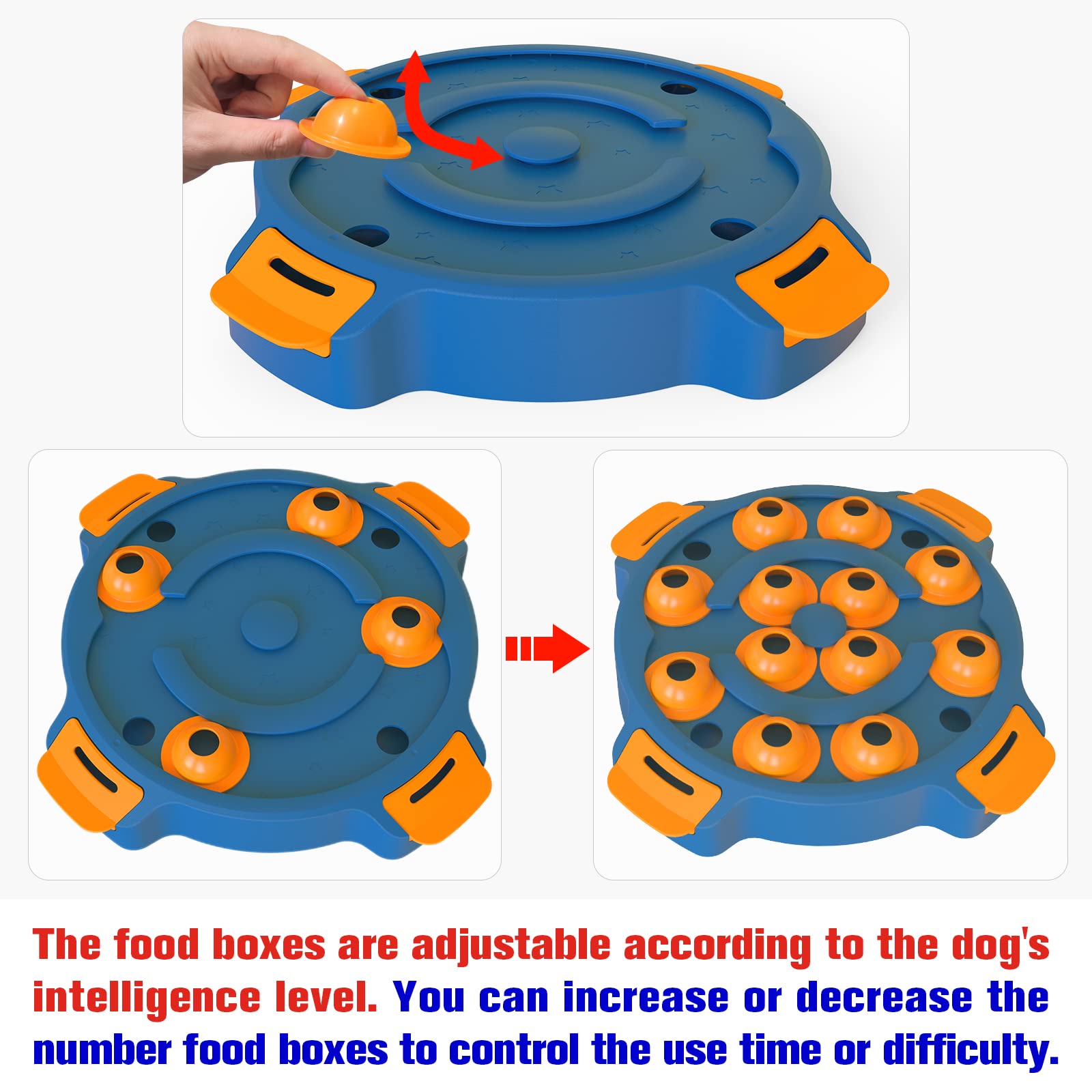 The food boxes are adjustable according to the dog's intelligence level. You can increase or decrease the number food boxes to control the use time or difficulty.