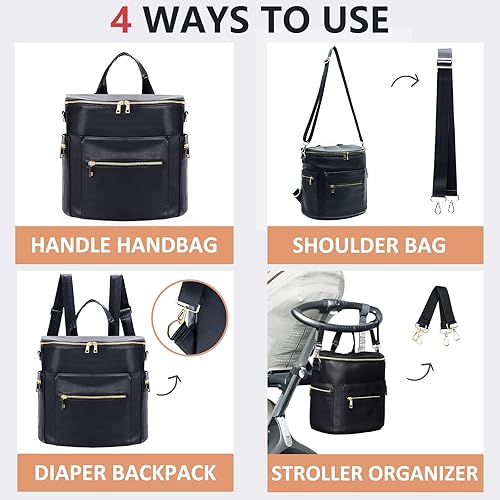 4 WAYS TO USE

HANDLE HANDBAG

SHOULDER BAG

DIAPER BACKPACK

STROLLER ORGANIZER