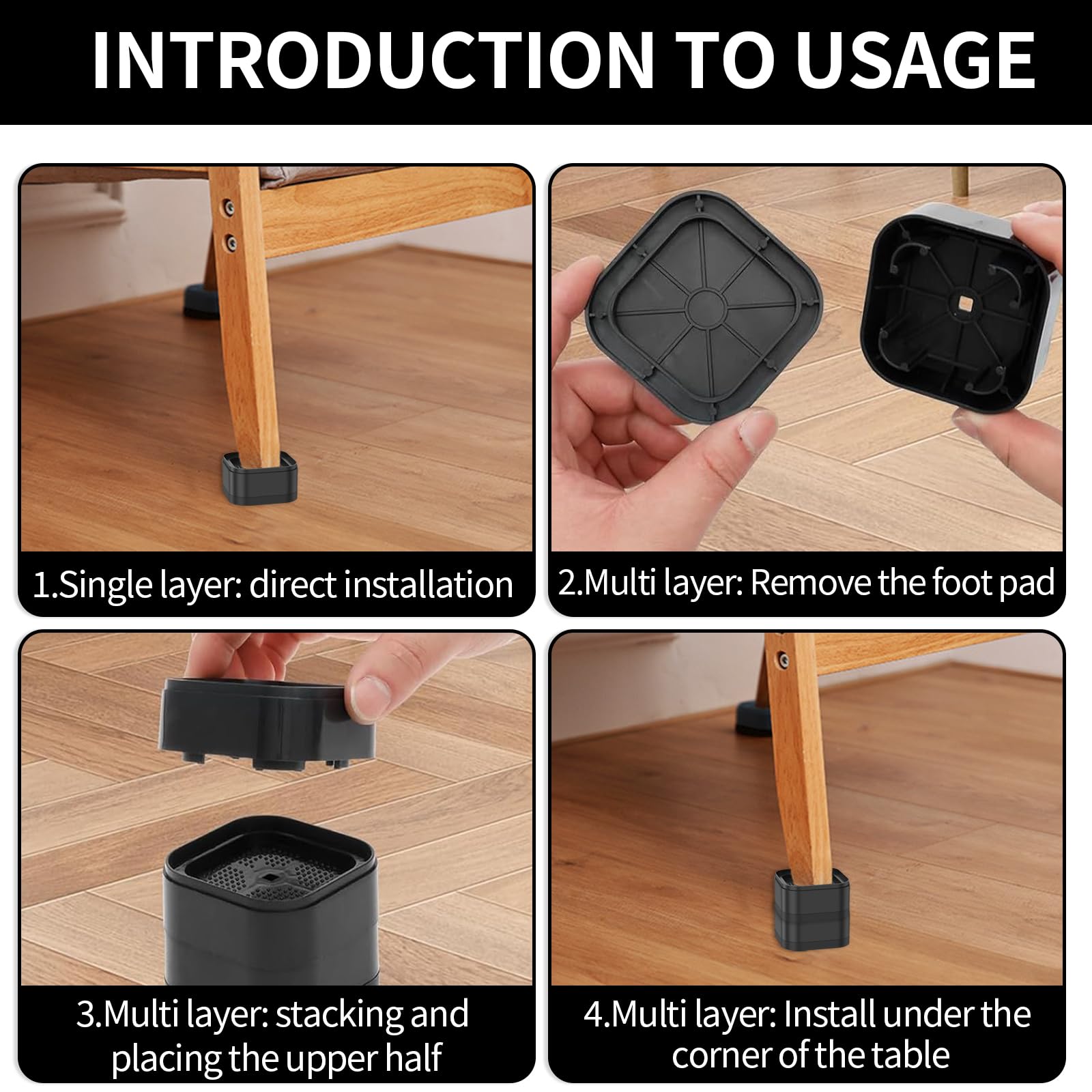 INTRODUCTION TO USAGE

1.Single layer: direct installation

2.Multi layer: Remove the foot pad

3.Multi layer: stacking and placing the upper half

4.Multi layer: Install under the corner of the table