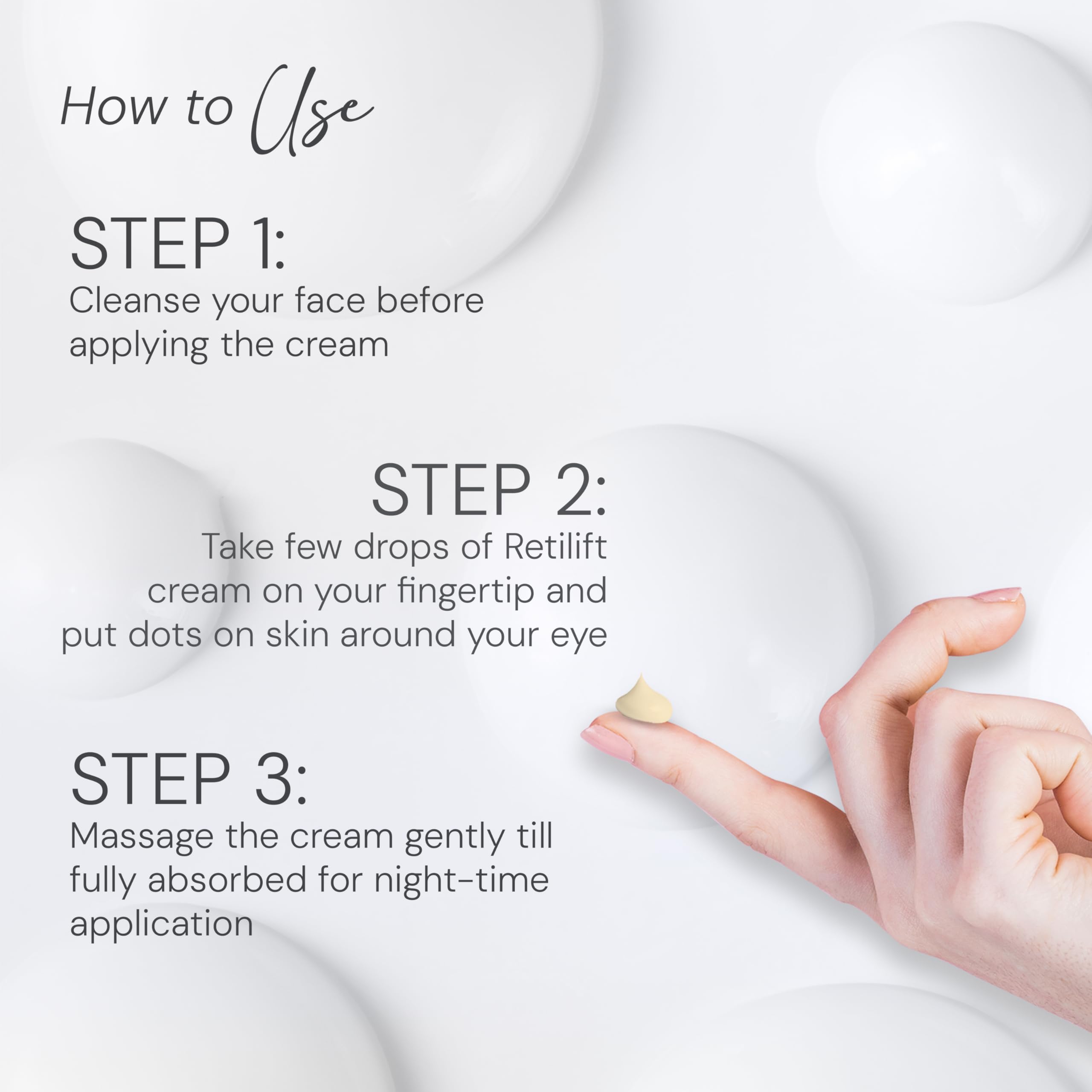 How to Use

STEP 1:
Cleanse your face before applying the cream

STEP 2:
Take few drops of Retilift cream on your fingertip and put dots on skin around your eye

STEP 3:
Massage the cream gently till fully absorbed for night-time application